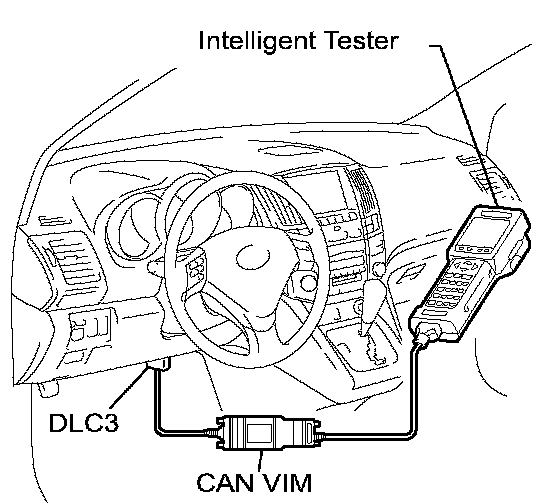 Intelligent Tester

DLC3

CAN VIM