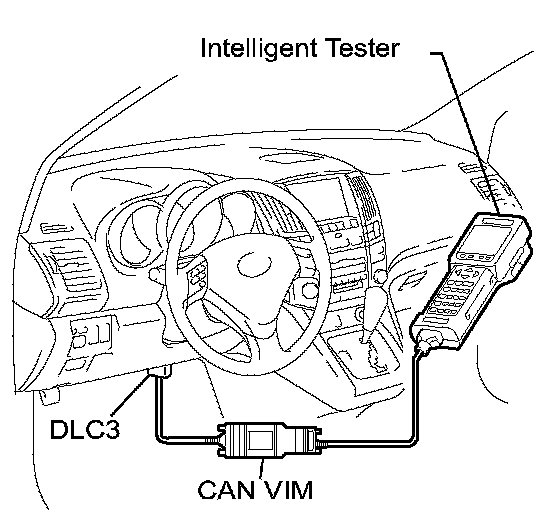 Intelligent Tester

DLC3

CAN VIM