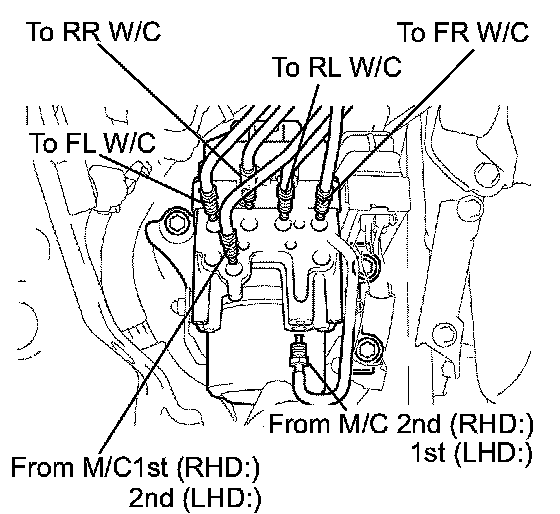 To RR W/C

To FR W/C

To RL W/C

To FL W/C

From M/C 2nd (RHD:)
1st (LHD:)

From M/C1st (RHD:)
2nd (LHD:)