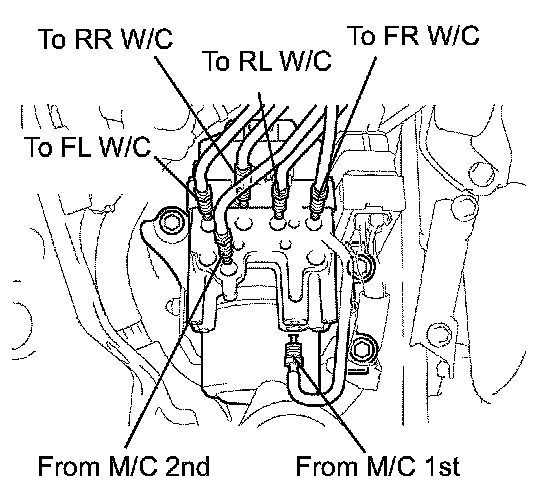 To RR W/C
To RL W/C
To FR W/C
To FL W/C
From M/C 2nd
From M/C 1st