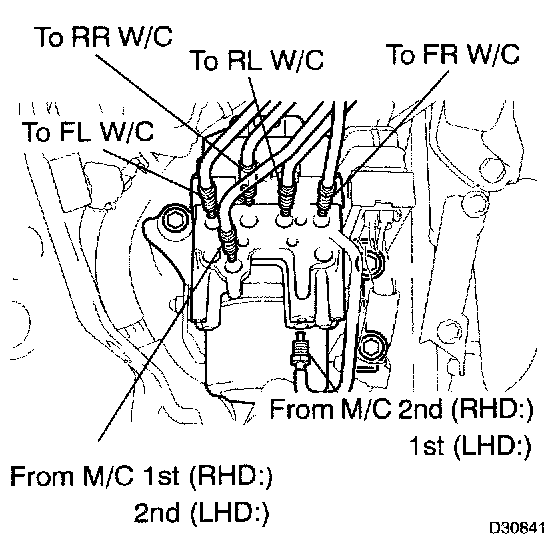 To RR W/C
To RL W/C
To FR W/C
To FL W/C
From M/C 2nd (RHD:)
1st (LHD:)
From M/C 1st (RHD:)
2nd (LHD:)
D30841