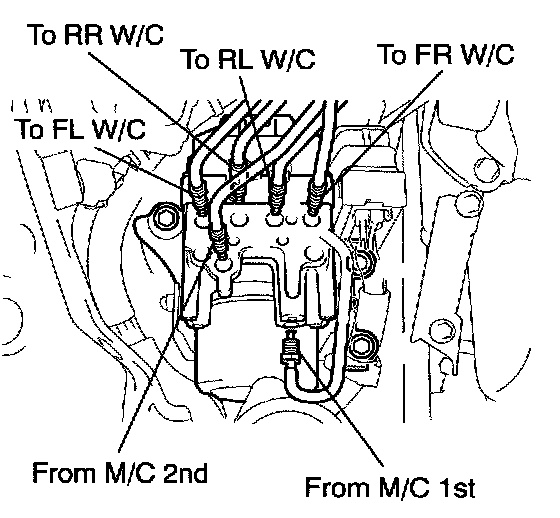 To RR W/C
To RL W/C
To FR W/C
To FL W/C
From M/C 2nd
From M/C 1st