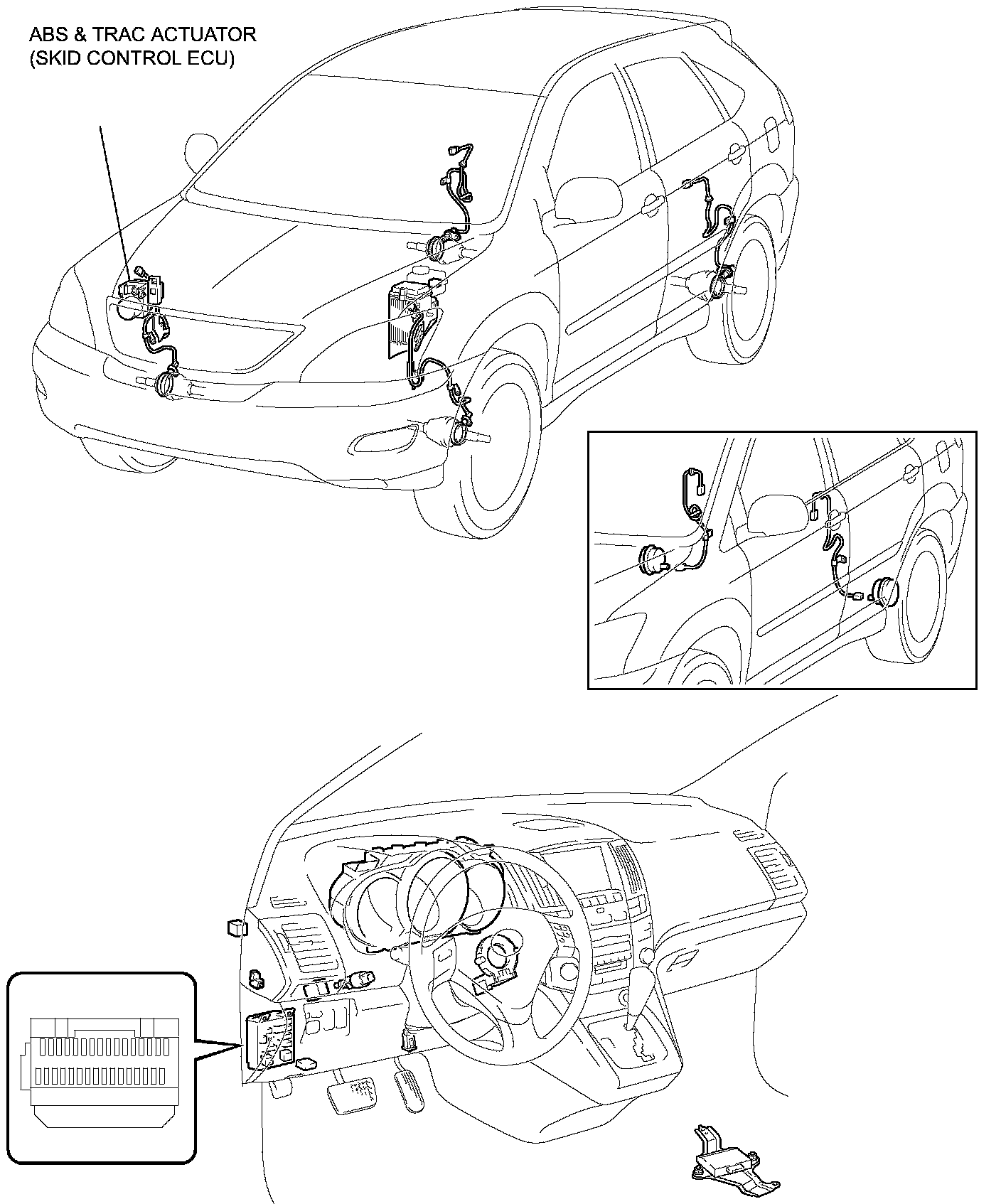 ABS & TRAC ACTUATOR
(SKID CONTROL ECU)