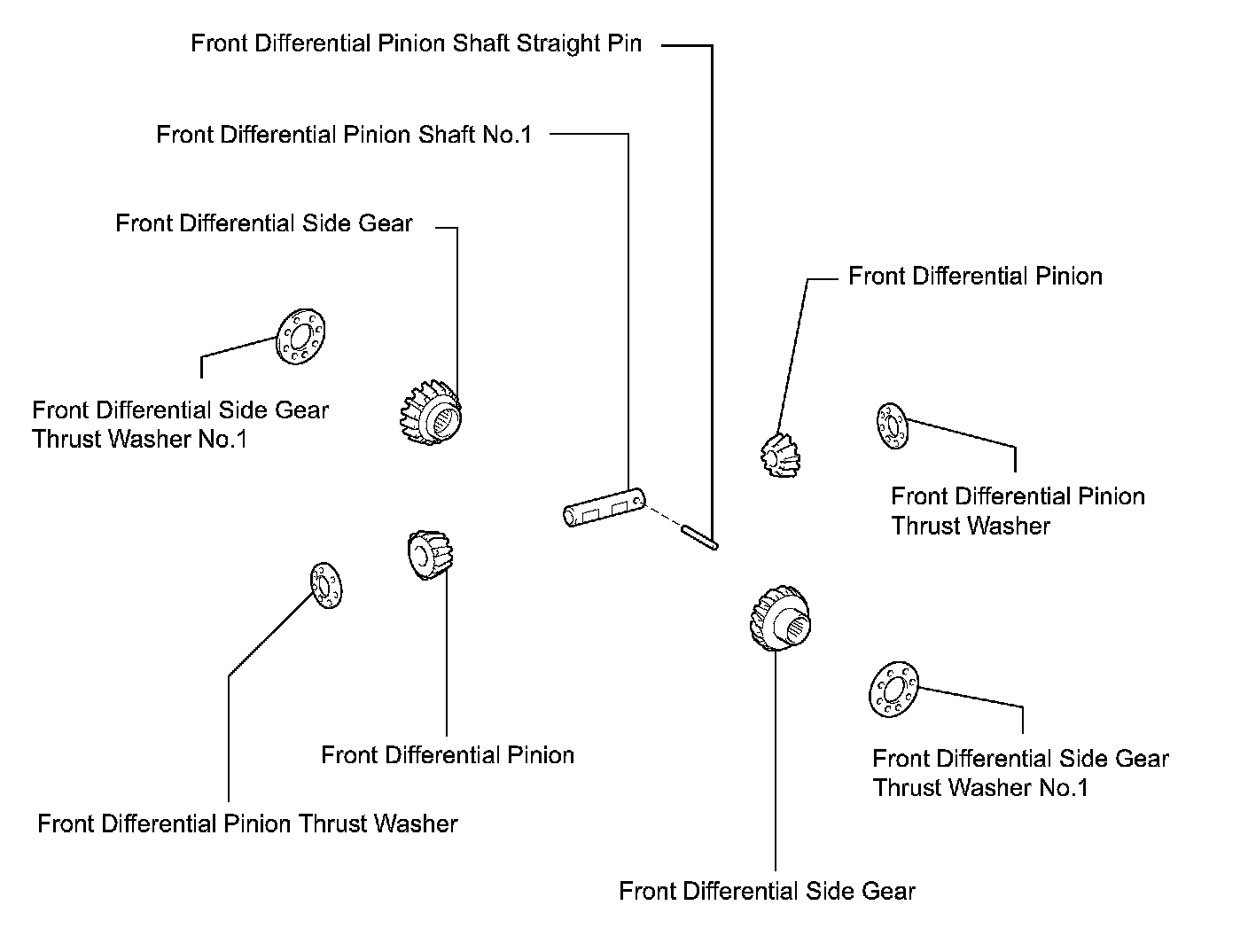 Front Differential Pinion Shaft Straight Pin

Front Differential Pinion Shaft No.1

Front Differential Side Gear

Front Differential Pinion

Front Differential Side Gear Thrust Washer No.1

Front Differential Pinion Thrust Washer

Front Differential Pinion

Front Differential Side Gear Thrust Washer No.1

Front Differential Pinion Thrust Washer

Front Differential Side Gear