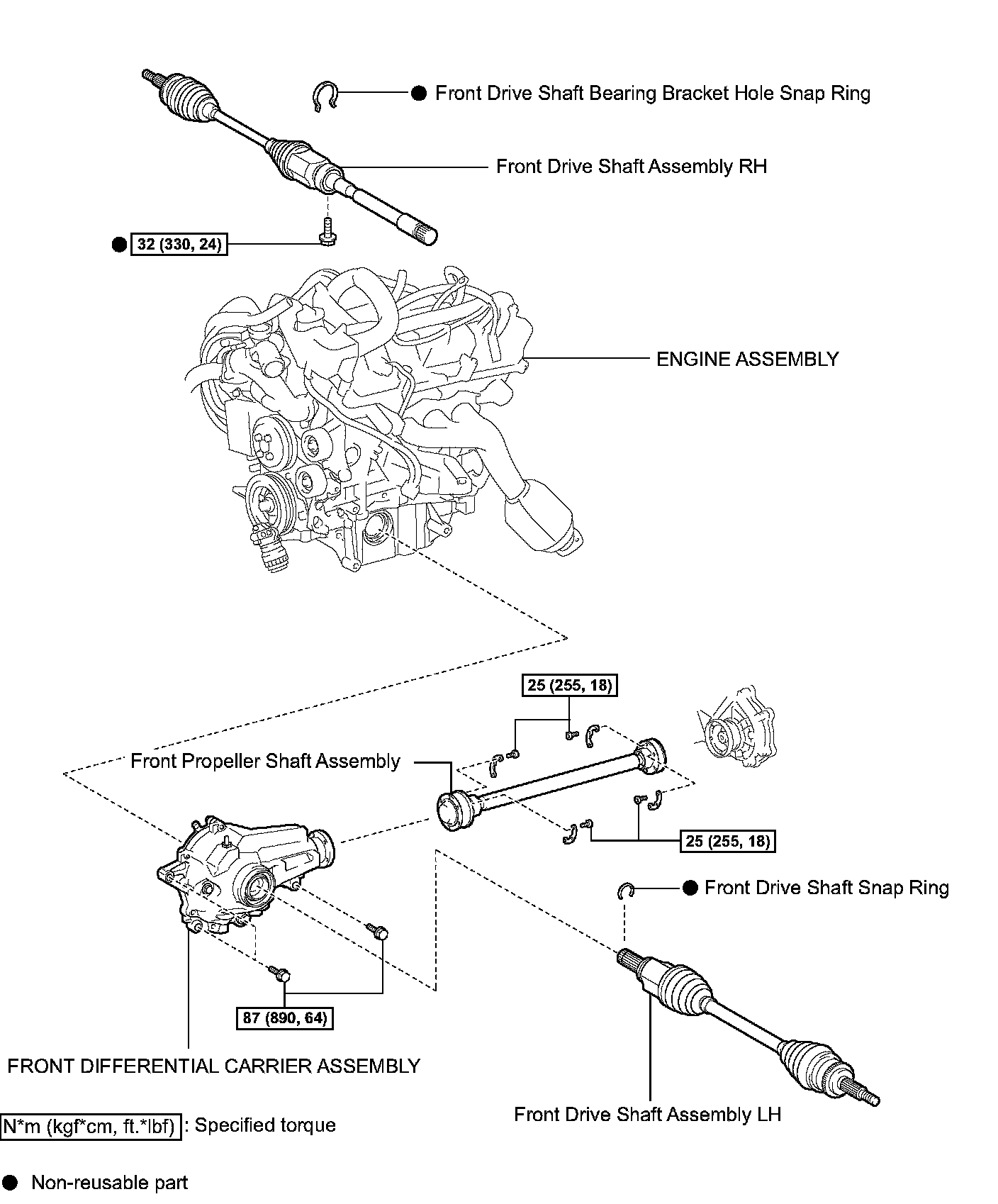 ● Front Drive Shaft Bearing Bracket Hole Snap Ring

Front Drive Shaft Assembly RH

● 32 (330, 24)

ENGINE ASSEMBLY

25 (255, 18)

Front Propeller Shaft Assembly

25 (255, 18)

● Front Drive Shaft Snap Ring

87 (890, 64)

FRONT DIFFERENTIAL CARRIER ASSEMBLY

Front Drive Shaft Assembly LH

N*m (kgf*cm, ft.*lbf) : Specified torque

● Non-reusable part