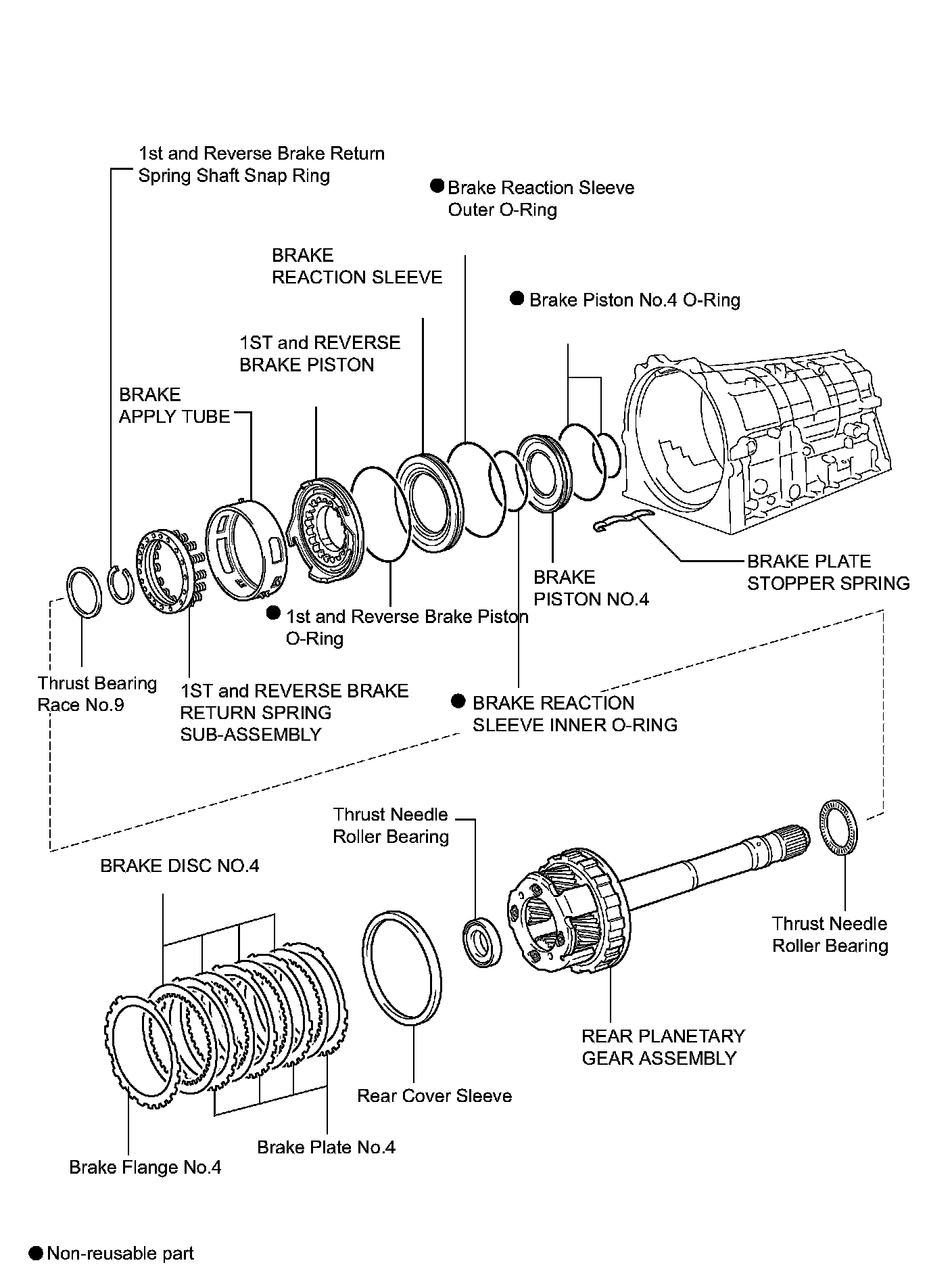 1st and Reverse Brake Return Spring Shaft Snap Ring

● Brake Reaction Sleeve Outer O-Ring

BRAKE REACTION SLEEVE

● Brake Piston No.4 O-Ring

1ST and REVERSE BRAKE PISTON

BRAKE APPLY TUBE

BRAKE PLATE STOPPER SPRING

BRAKE PISTON NO.4

● 1st and Reverse Brake Piston O-Ring

Thrust Bearing Race No.9

1ST and REVERSE BRAKE RETURN SPRING SUB-ASSEMBLY

● BRAKE REACTION SLEEVE INNER O-RING

Thrust Needle Roller Bearing

BRAKE DISC NO.4

Thrust Needle Roller Bearing

REAR PLANETARY GEAR ASSEMBLY

Rear Cover Sleeve

Brake Plate No.4

Brake Flange No.4

● Non-reusable part