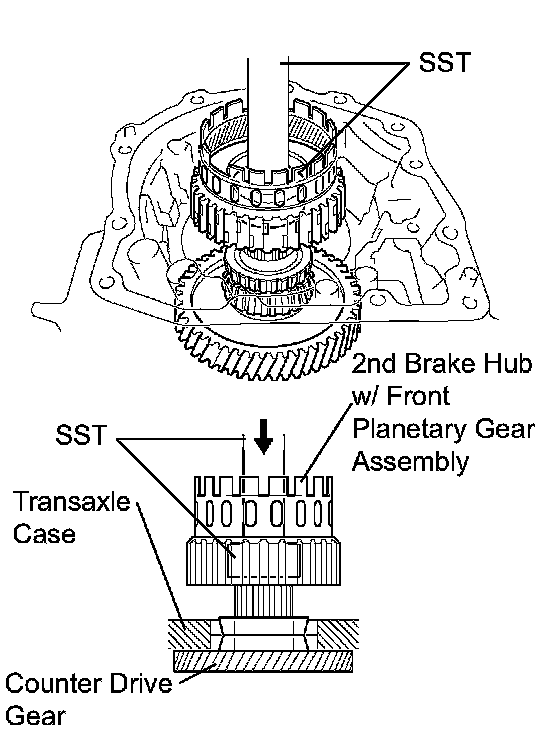 SST

2nd Brake Hub w/ Front Planetary Gear Assembly

SST

Transaxle Case

Counter Drive Gear