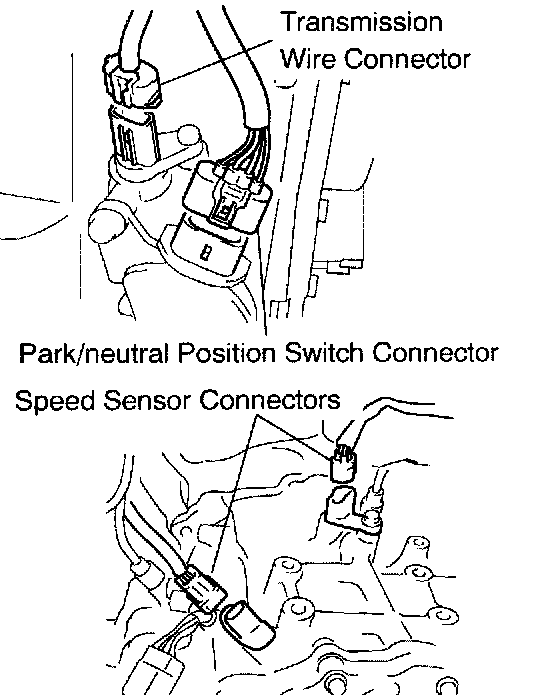 Transmission Wire Connector

Park/neutral Position Switch Connector

Speed Sensor Connectors