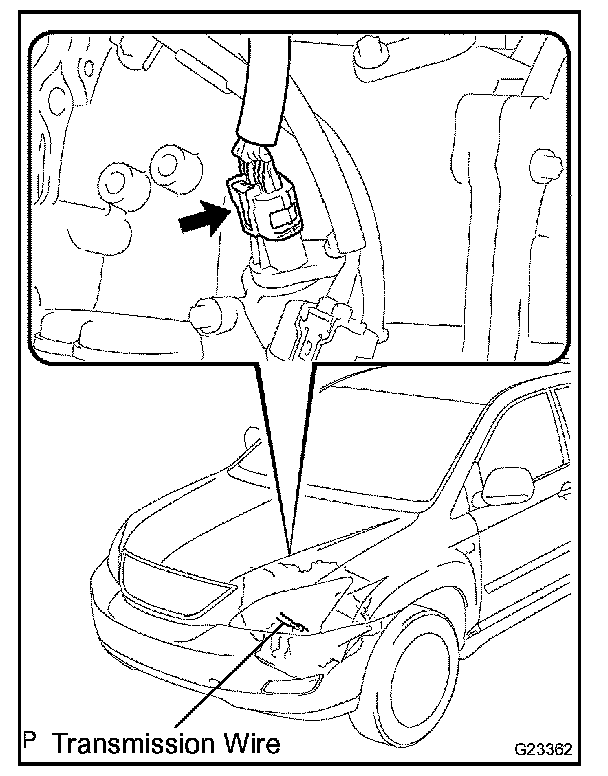 P Transmission Wire

G23362