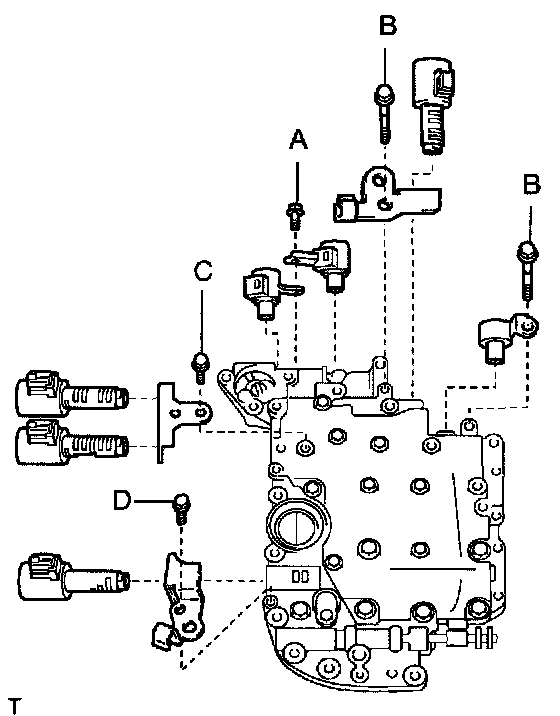 B
A
B
C
D
T