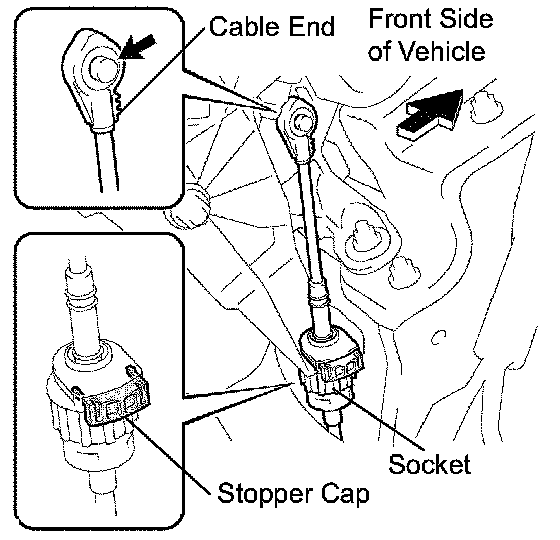 Cable End

Front Side of Vehicle

Socket

Stopper Cap