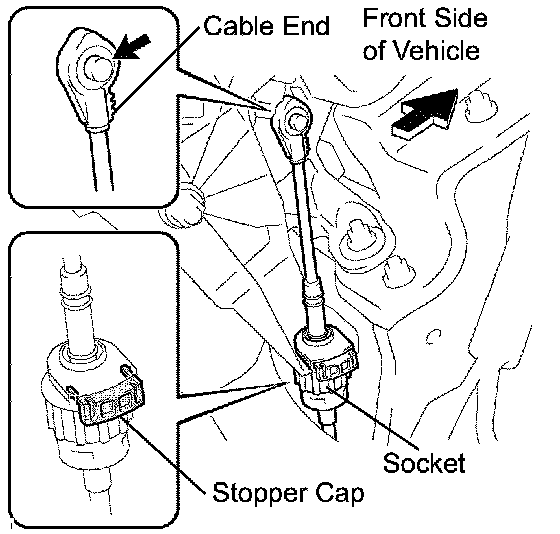 Cable End

Front Side of Vehicle

Socket

Stopper Cap