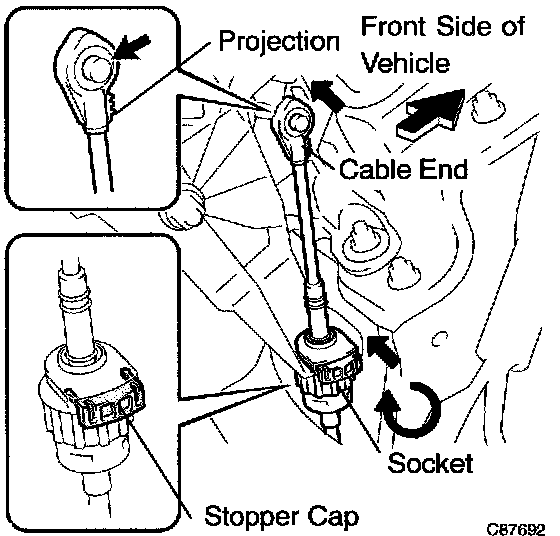 Projection

Front Side of Vehicle

Cable End

Socket

Stopper Cap

C87692