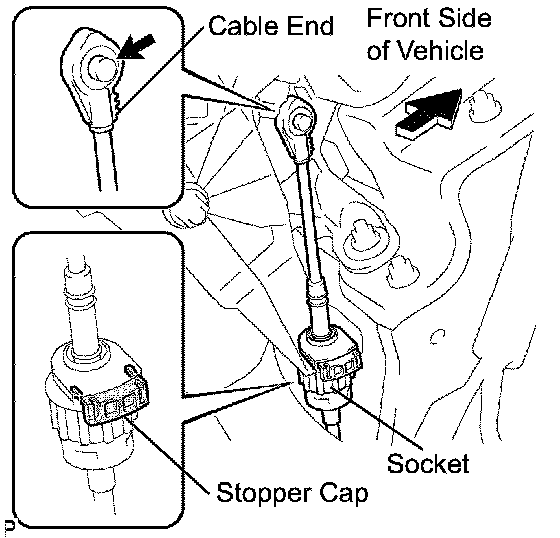 Cable End

Front Side of Vehicle

Socket

Stopper Cap

P