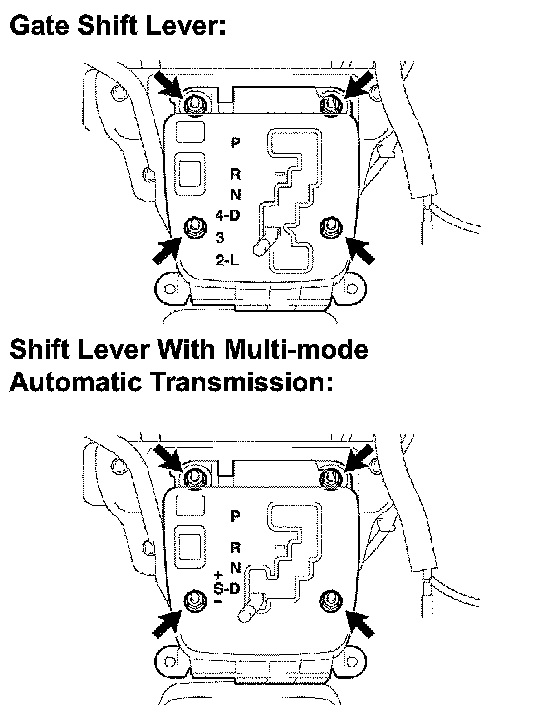 Gate Shift Lever:

P
R
N
4-D
3
2-L

Shift Lever With Multi-mode Automatic Transmission:

P
R
N
+
S-D
-