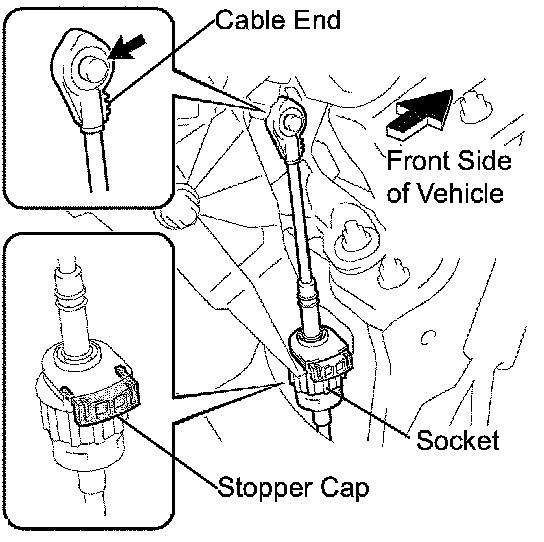 Cable End

Front Side of Vehicle

Socket

Stopper Cap