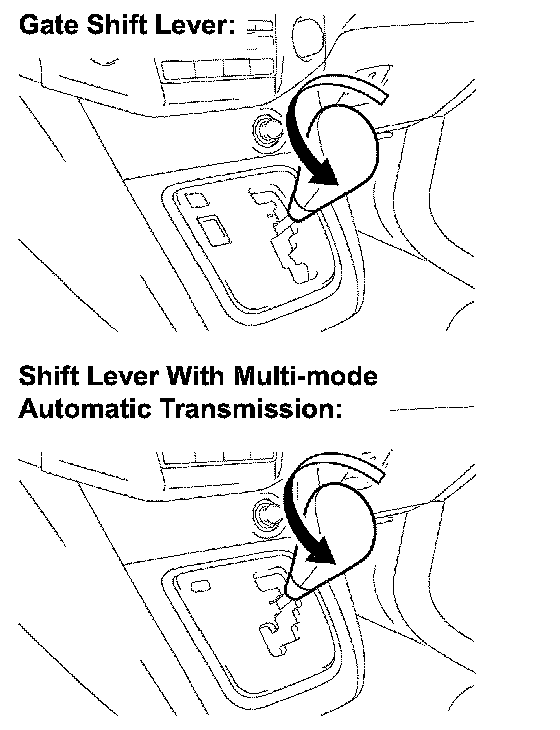 Gate Shift Lever:

Shift Lever With Multi-mode Automatic Transmission: