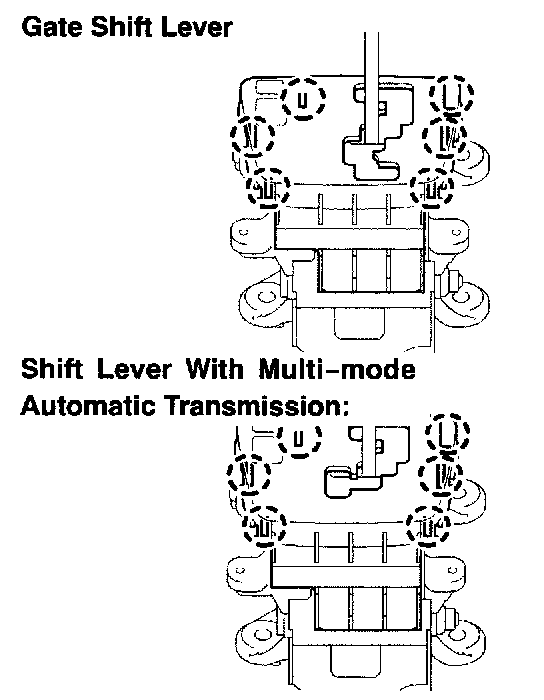 Gate Shift Lever

Shift Lever With Multi-mode Automatic Transmission: