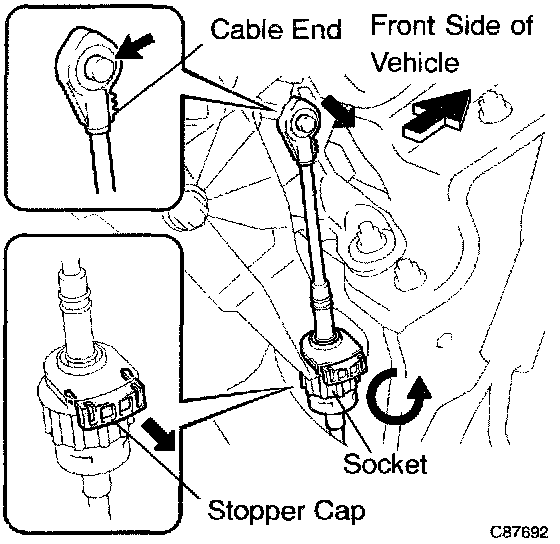 Cable End

Front Side of Vehicle

Socket

Stopper Cap

C87692