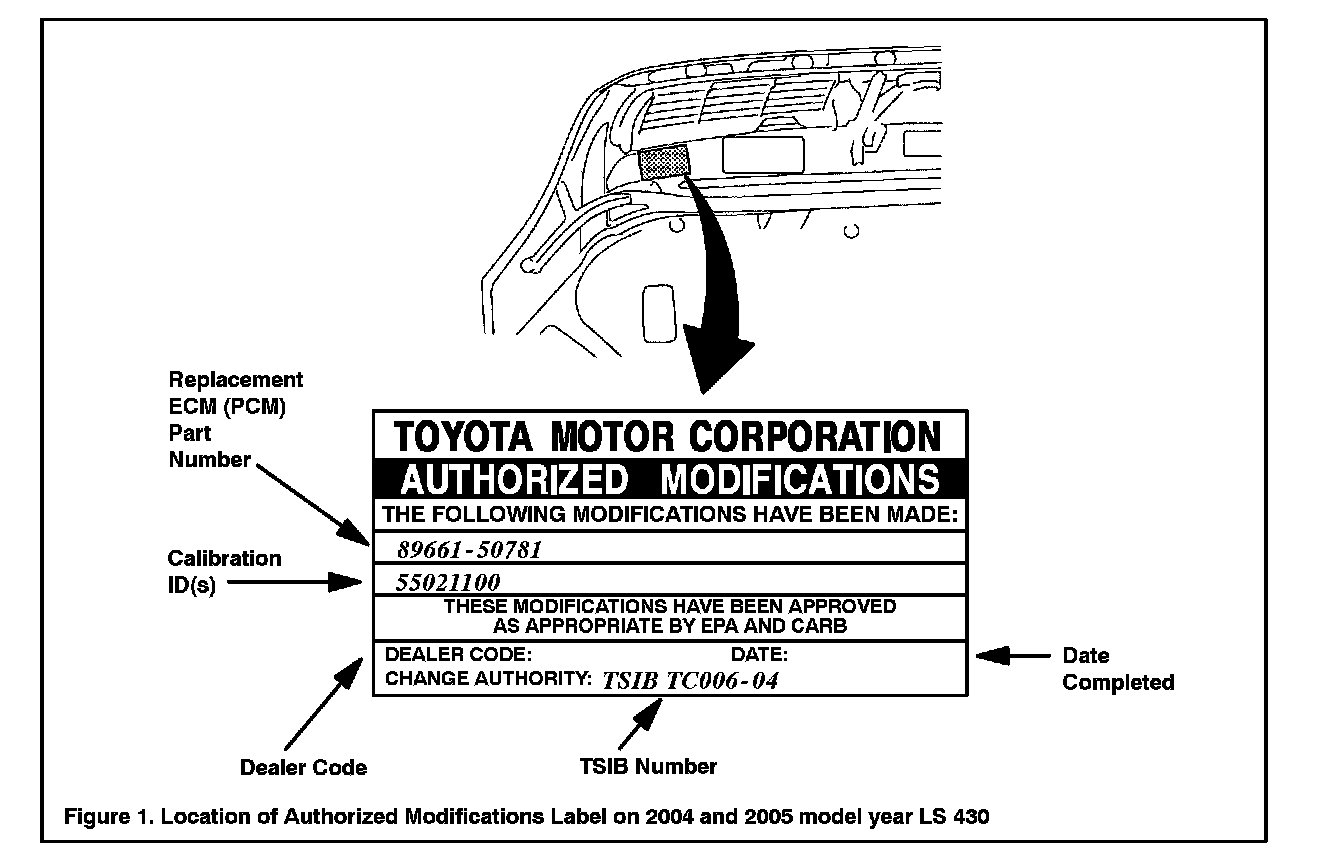 Replacement ECM (PCM) Part Number

Calibration ID(s)

TOYOTA MOTOR CORPORATION
AUTHORIZED MODIFICATIONS
THE FOLLOWING MODIFICATIONS HAVE BEEN MADE:
89661-50781
55021100
THESE MODIFICATIONS HAVE BEEN APPROVED AS APPROPRIATE BY EPA AND CARB
DEALER CODE: DATE:
CHANGE AUTHORITY: TSIB TC006-04

Date Completed

Dealer Code

TSIB Number

Figure 1. Location of Authorized Modifications Label on 2004 and 2005 model year LS 430