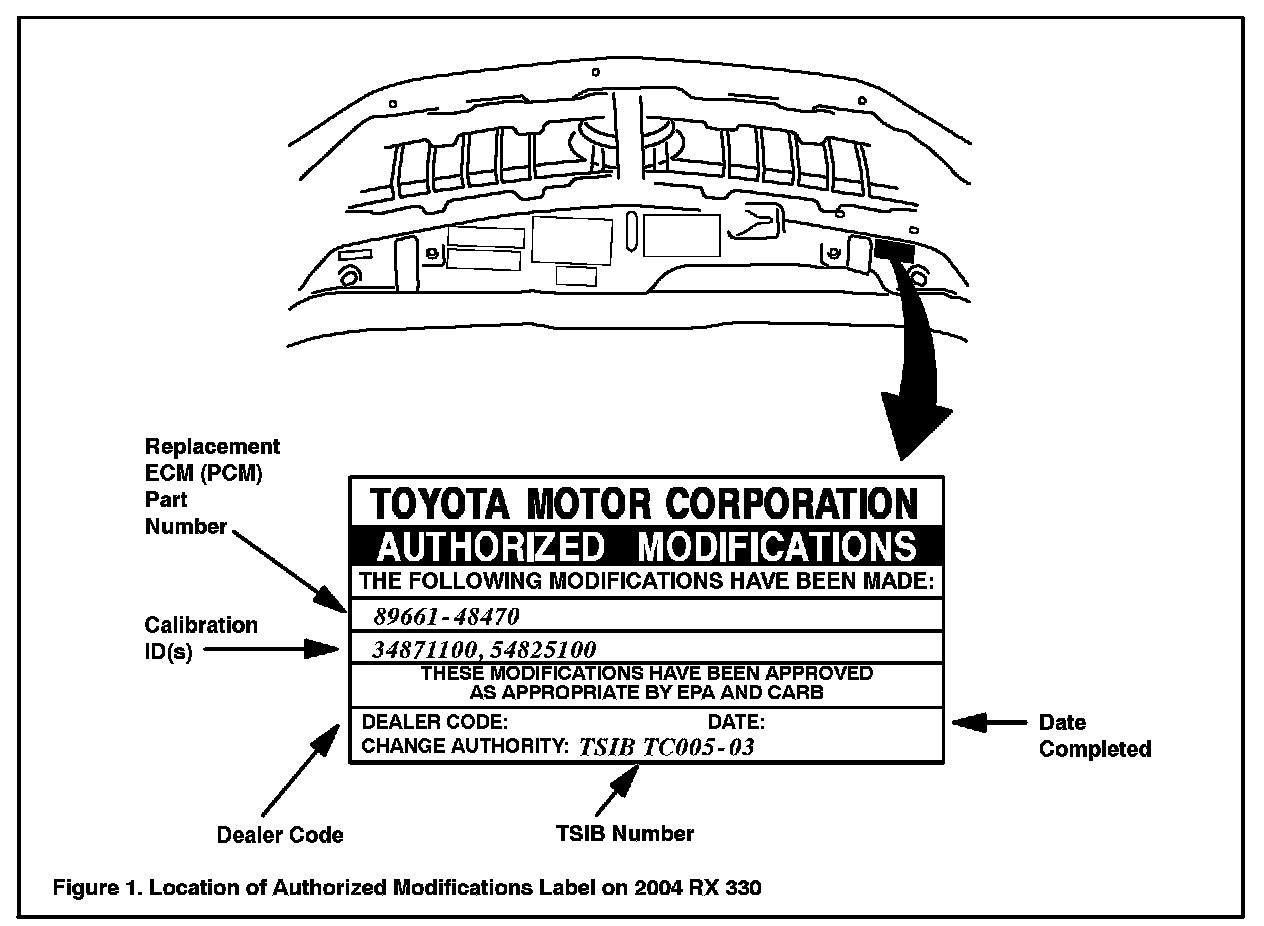 Replacement ECM (PCM) Part Number

Calibration ID(s)

TOYOTA MOTOR CORPORATION
AUTHORIZED MODIFICATIONS
THE FOLLOWING MODIFICATIONS HAVE BEEN MADE:
89661-48470
34871100, 54825100
THESE MODIFICATIONS HAVE BEEN APPROVED AS APPROPRIATE BY EPA AND CARB
DEALER CODE: DATE:
CHANGE AUTHORITY: TSIB TC005-03

Date Completed

Dealer Code

TSIB Number

Figure 1. Location of Authorized Modifications Label on 2004 RX 330