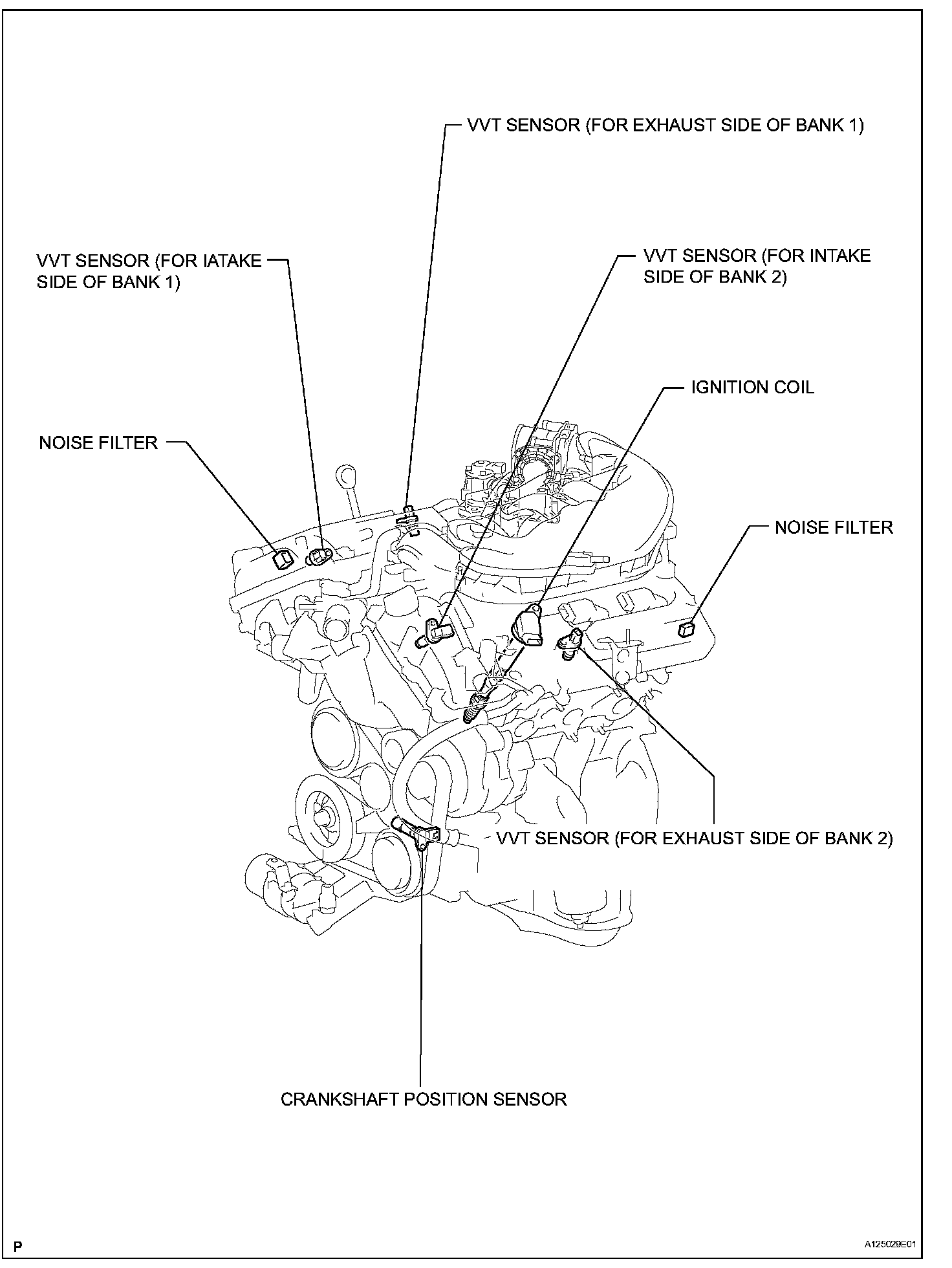 VVT SENSOR (FOR EXHAUST SIDE OF BANK 1)

VVT SENSOR (FOR IATAKE SIDE OF BANK 1)

VVT SENSOR (FOR INTAKE SIDE OF BANK 2)

IGNITION COIL

NOISE FILTER

NOISE FILTER

VVT SENSOR (FOR EXHAUST SIDE OF BANK 2)

CRANKSHAFT POSITION SENSOR

P

A125029E01