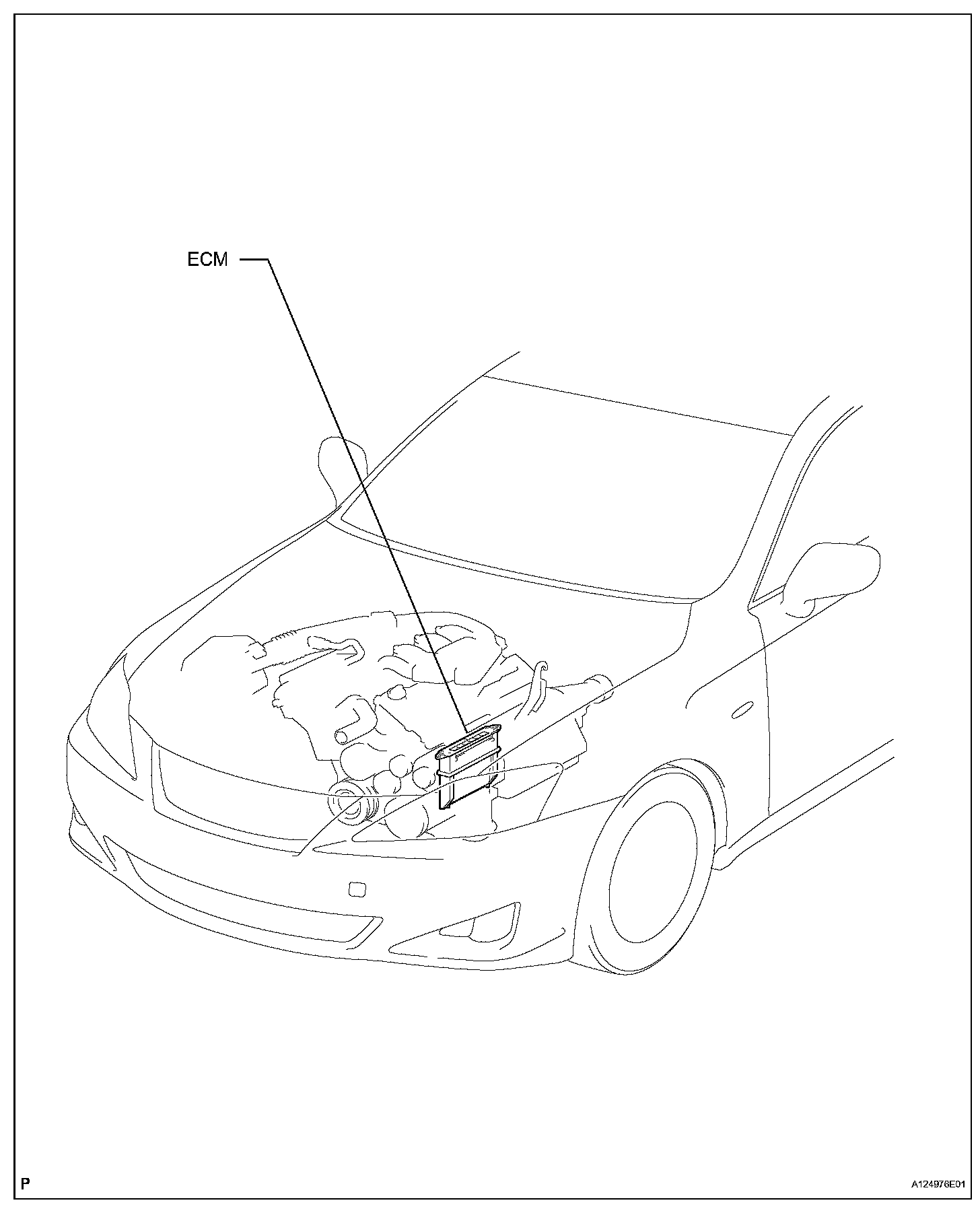 ECM

P

A124976E01