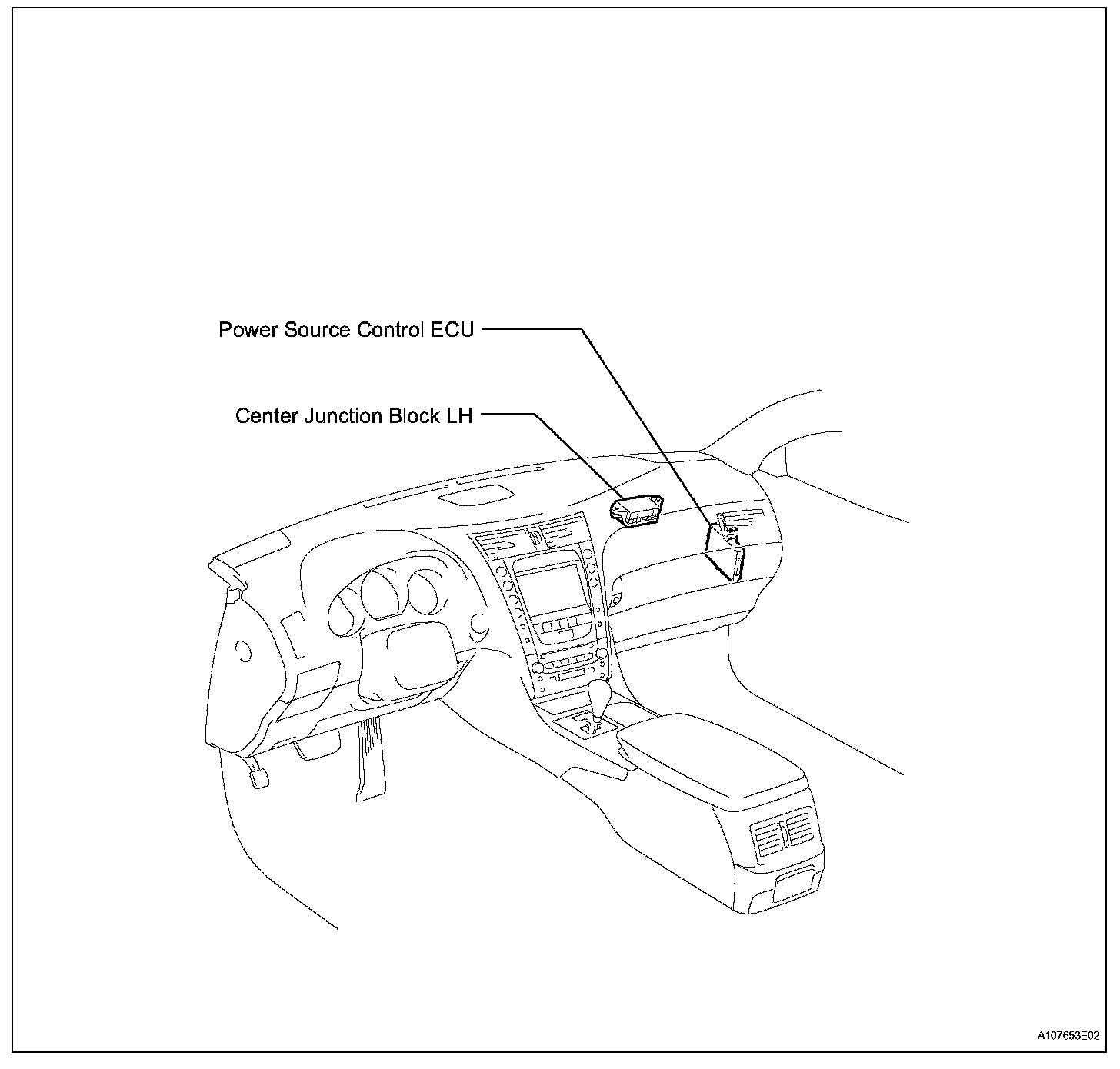 Power Source Control ECU

Center Junction Block LH

A107653E02