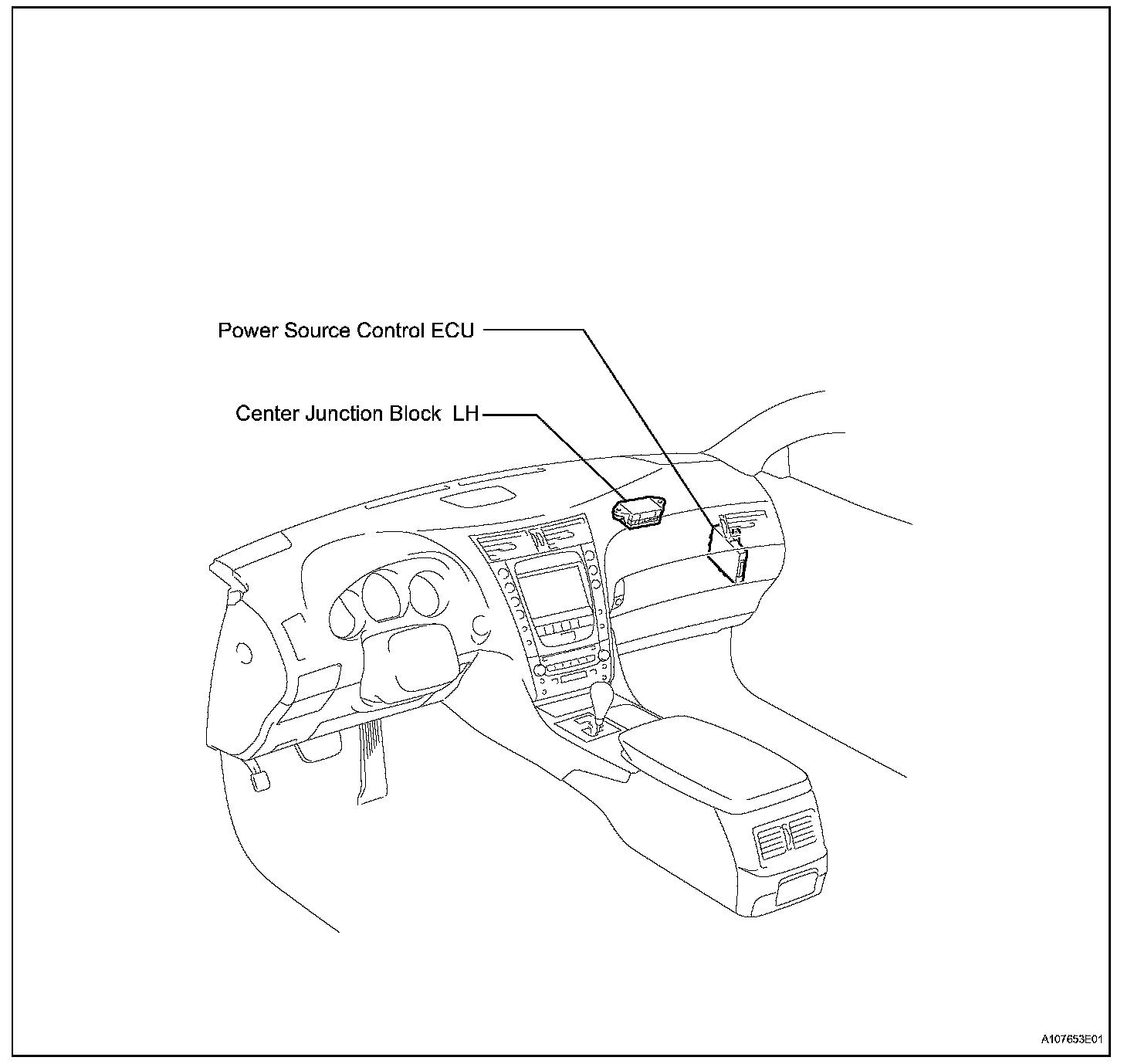 Power Source Control ECU

Center Junction Block LH

A107653E01