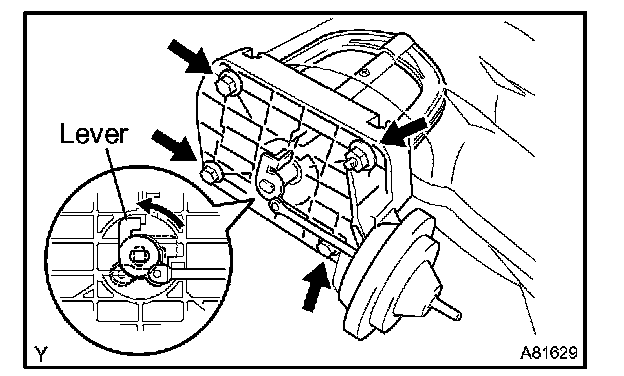 Lever

Y

A81629