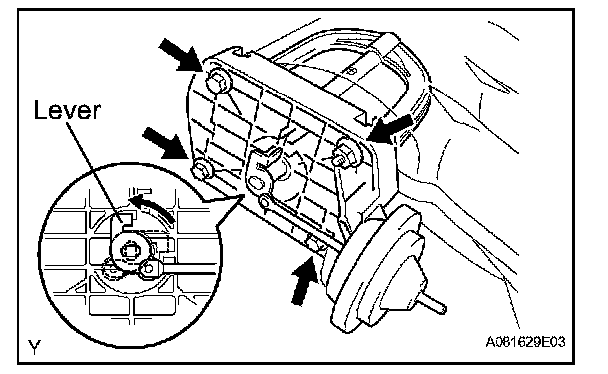 Lever

Y

A081629E03