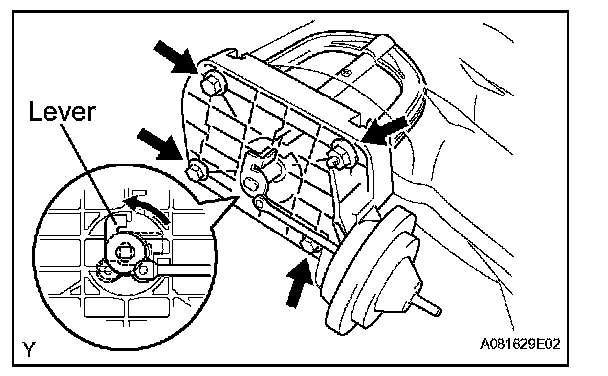 Lever

Y

A081629E02