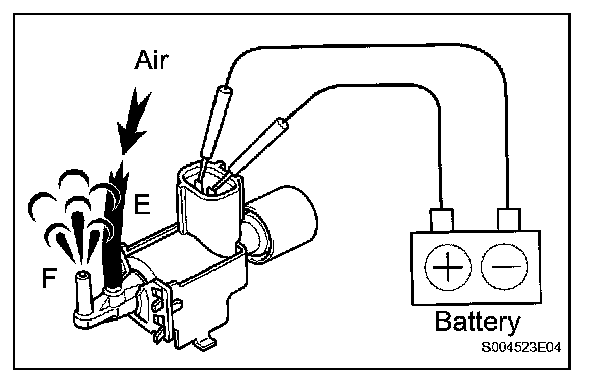 Air

E

F

+ −

Battery

S004523E04