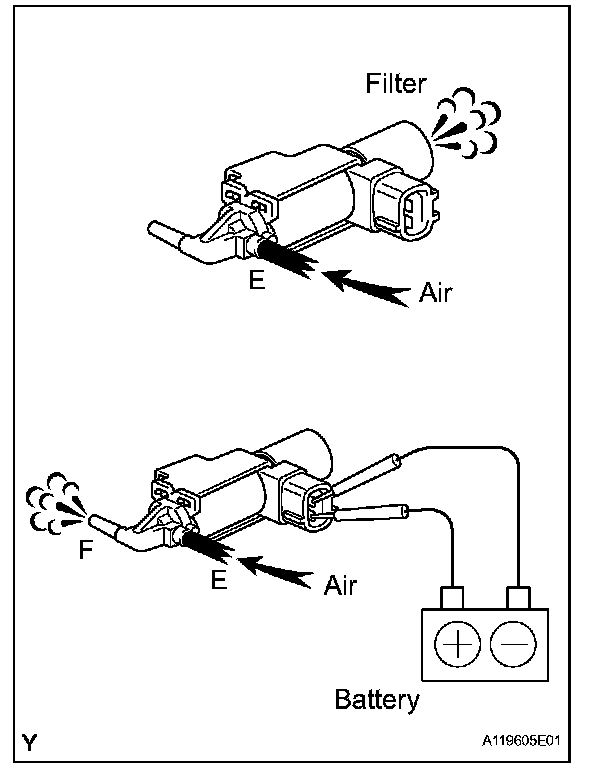 Filter

E

Air

F

E

Air

Battery

Y

A119605E01