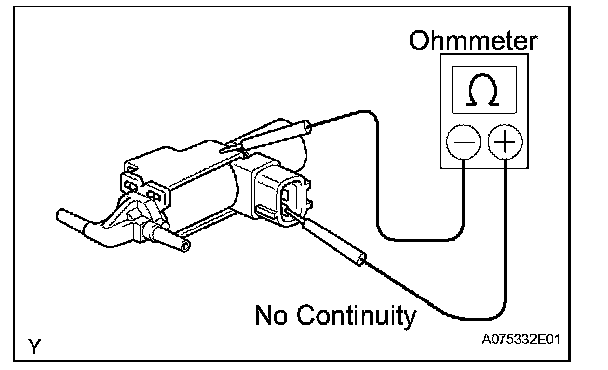 Ohmmeter
$\Omega$
$-$ $+$
No Continuity
Y
A075332E01