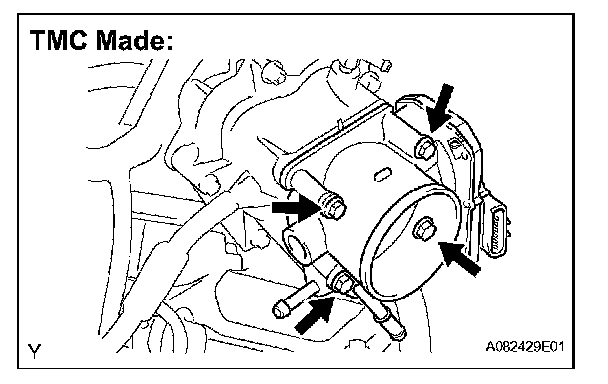 TMC Made:

Y

A082429E01