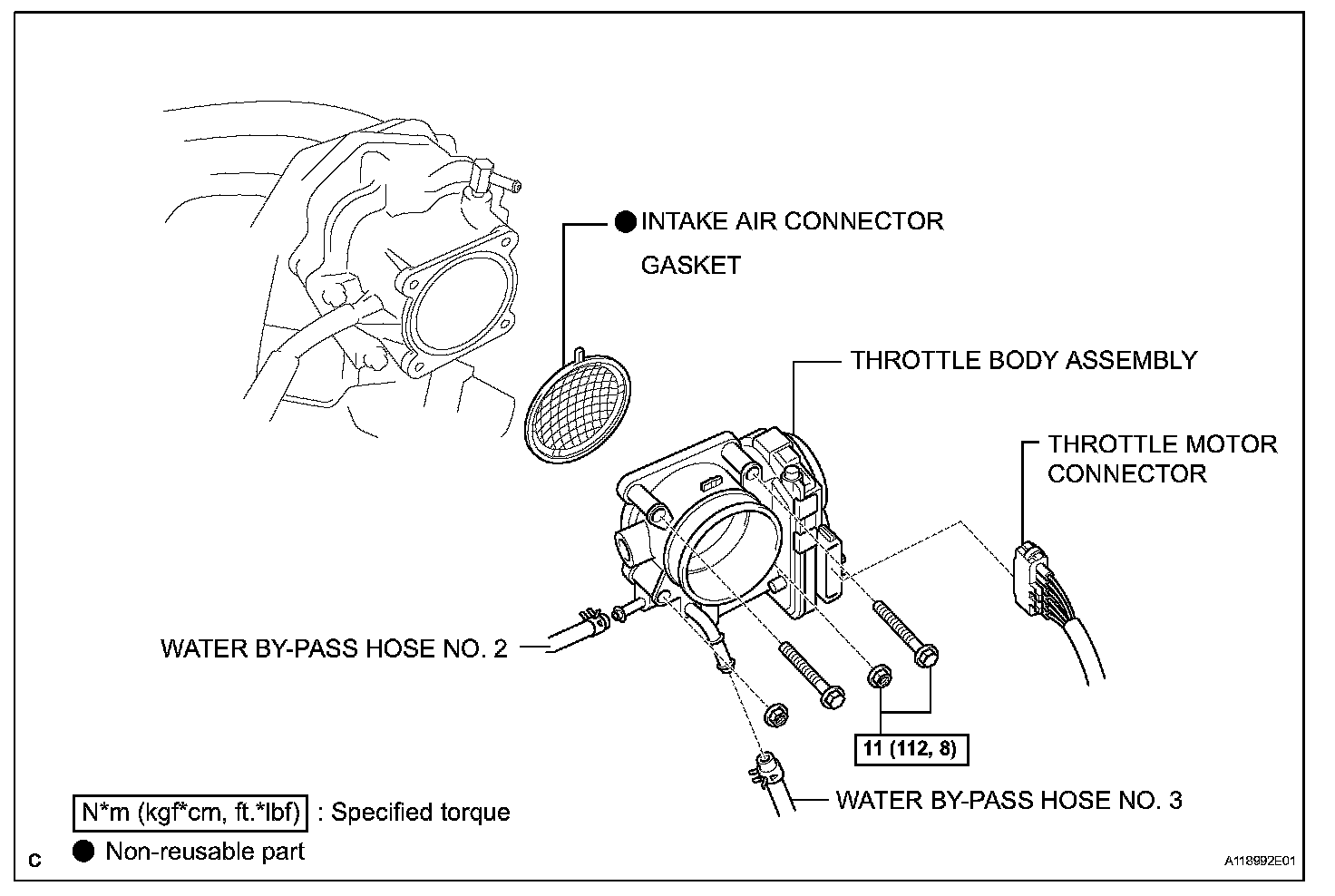 ● INTAKE AIR CONNECTOR GASKET

THROTTLE BODY ASSEMBLY

THROTTLE MOTOR CONNECTOR

WATER BY-PASS HOSE NO. 2

11 (112, 8)

WATER BY-PASS HOSE NO. 3

N*m (kgf*cm, ft.*lbf) : Specified torque

● Non-reusable part

C

A118992E01