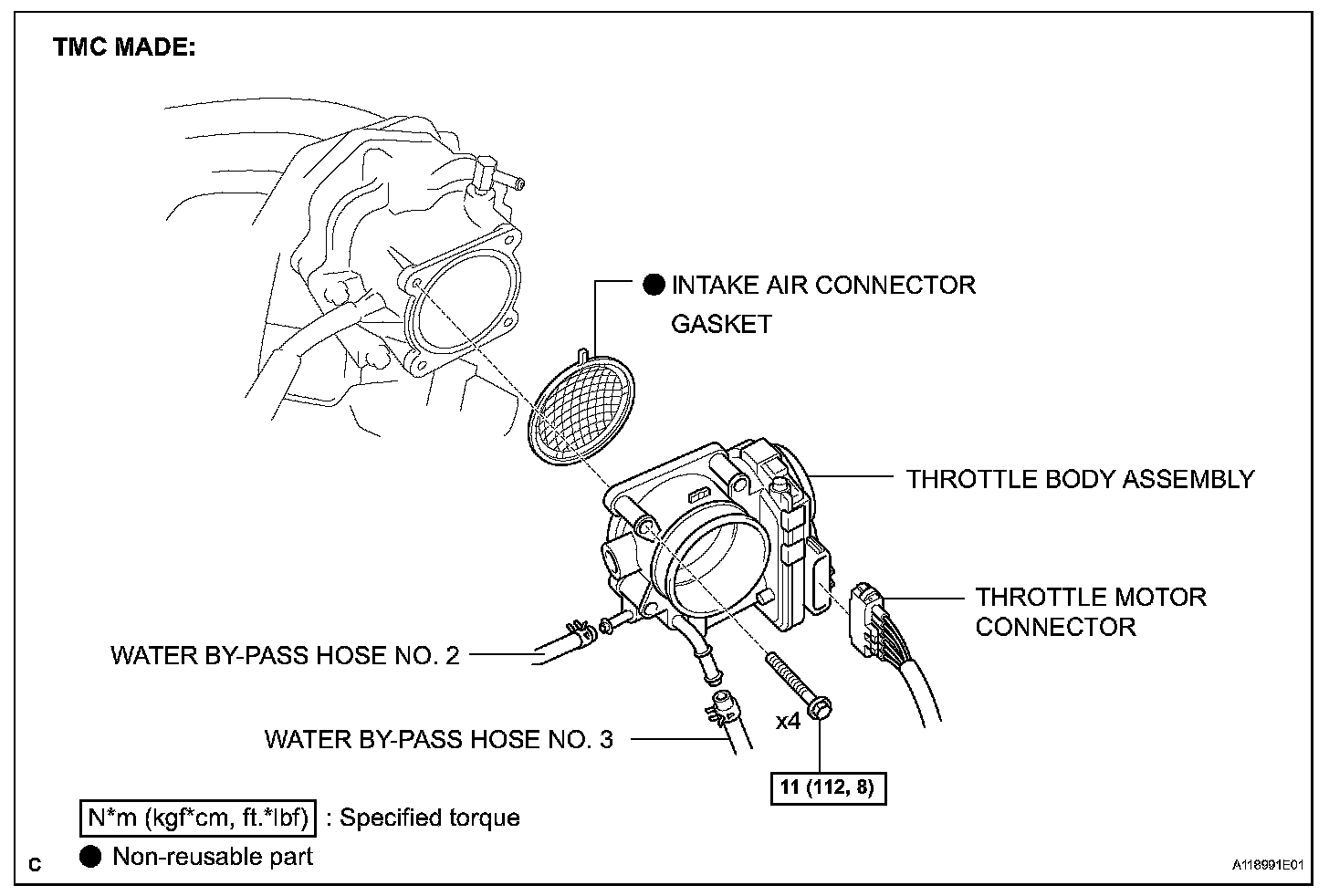 TMC MADE:

● INTAKE AIR CONNECTOR GASKET

THROTTLE BODY ASSEMBLY

THROTTLE MOTOR CONNECTOR

WATER BY-PASS HOSE NO. 2

WATER BY-PASS HOSE NO. 3

x4

11 (112, 8)

N*m (kgf*cm, ft.*lbf) : Specified torque

● Non-reusable part

C

A118991E01