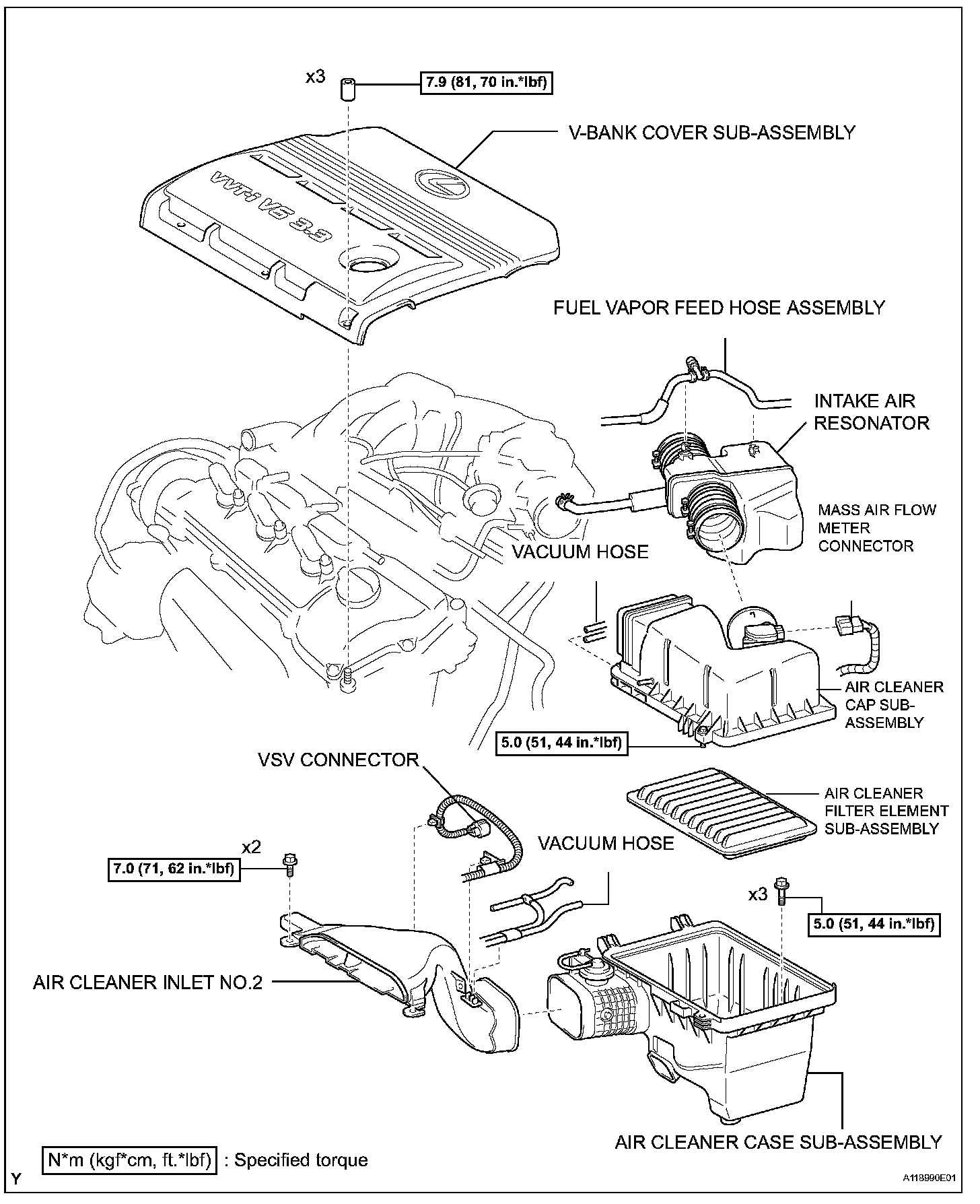 x3

7.9 (81, 70 in.*lbf)

V-BANK COVER SUB-ASSEMBLY

VVT-i V6 3.3

FUEL VAPOR FEED HOSE ASSEMBLY

INTAKE AIR RESONATOR

MASS AIR FLOW METER CONNECTOR

VACUUM HOSE

AIR CLEANER CAP SUB-ASSEMBLY

5.0 (51, 44 in.*lbf)

VSV CONNECTOR

AIR CLEANER FILTER ELEMENT SUB-ASSEMBLY

VACUUM HOSE

x2

7.0 (71, 62 in.*lbf)

x3

5.0 (51, 44 in.*lbf)

AIR CLEANER INLET NO.2

AIR CLEANER CASE SUB-ASSEMBLY

N*m (kgf*cm, ft.*lbf) : Specified torque

Y

A118990E01