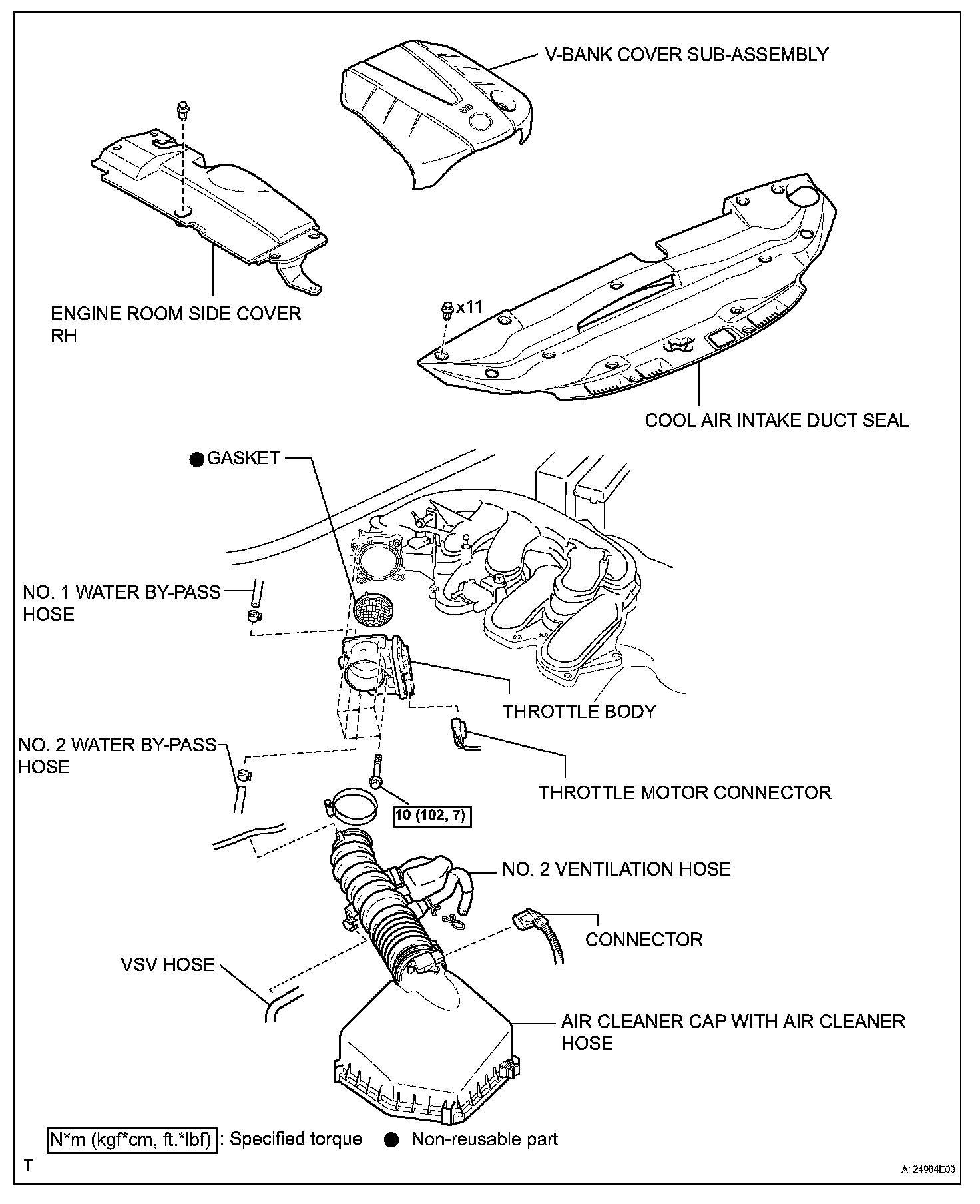 V-BANK COVER SUB-ASSEMBLY

V6

ENGINE ROOM SIDE COVER RH

x11

COOL AIR INTAKE DUCT SEAL

● GASKET

NO. 1 WATER BY-PASS HOSE

THROTTLE BODY

NO. 2 WATER BY-PASS HOSE

THROTTLE MOTOR CONNECTOR

10 (102, 7)

NO. 2 VENTILATION HOSE

CONNECTOR

VSV HOSE

AIR CLEANER CAP WITH AIR CLEANER HOSE

N*m (kgf*cm, ft.*lbf) : Specified torque ● Non-reusable part

T

A124984E03