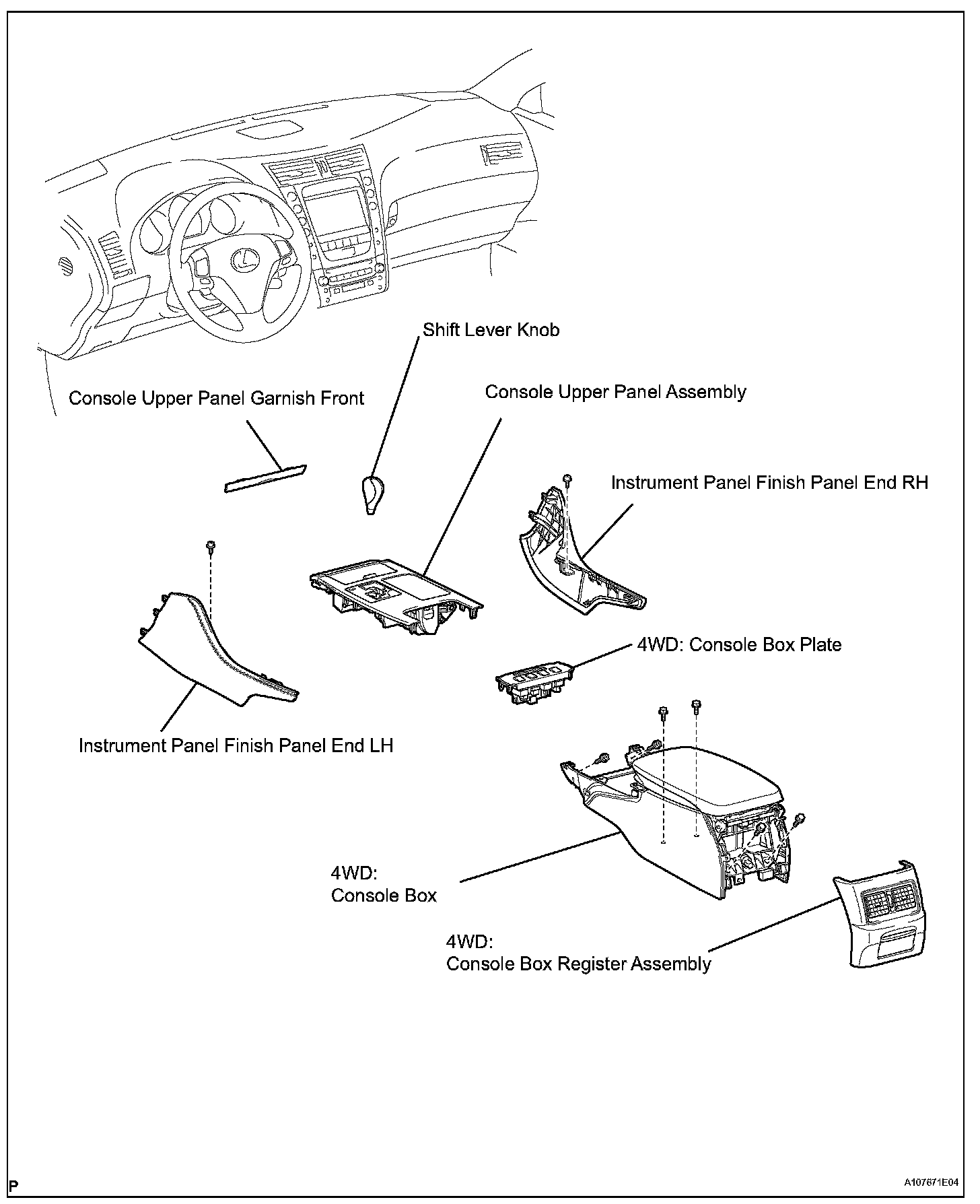 Shift Lever Knob

Console Upper Panel Garnish Front

Console Upper Panel Assembly

Instrument Panel Finish Panel End RH

4WD: Console Box Plate

Instrument Panel Finish Panel End LH

4WD:
Console Box

4WD:
Console Box Register Assembly

P

A107671E04