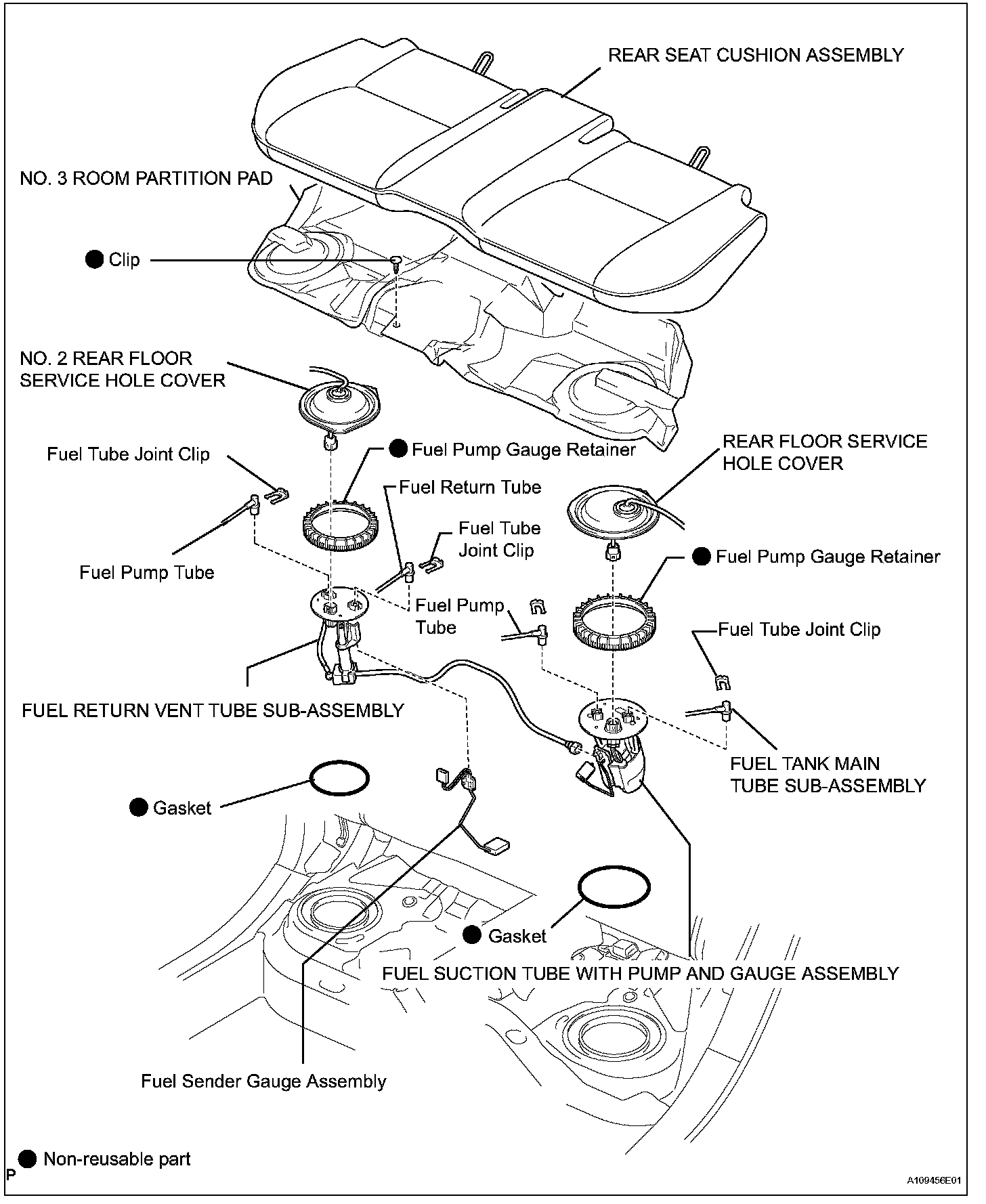 REAR SEAT CUSHION ASSEMBLY

NO. 3 ROOM PARTITION PAD

● Clip

NO. 2 REAR FLOOR SERVICE HOLE COVER

Fuel Tube Joint Clip

● Fuel Pump Gauge Retainer

Fuel Return Tube

REAR FLOOR SERVICE HOLE COVER

Fuel Tube Joint Clip

Fuel Pump Tube

● Fuel Pump Gauge Retainer

Fuel Pump Tube

Fuel Tube Joint Clip

FUEL RETURN VENT TUBE SUB-ASSEMBLY

FUEL TANK MAIN TUBE SUB-ASSEMBLY

● Gasket

● Gasket

FUEL SUCTION TUBE WITH PUMP AND GAUGE ASSEMBLY

Fuel Sender Gauge Assembly

● Non-reusable part

P

A109456E01