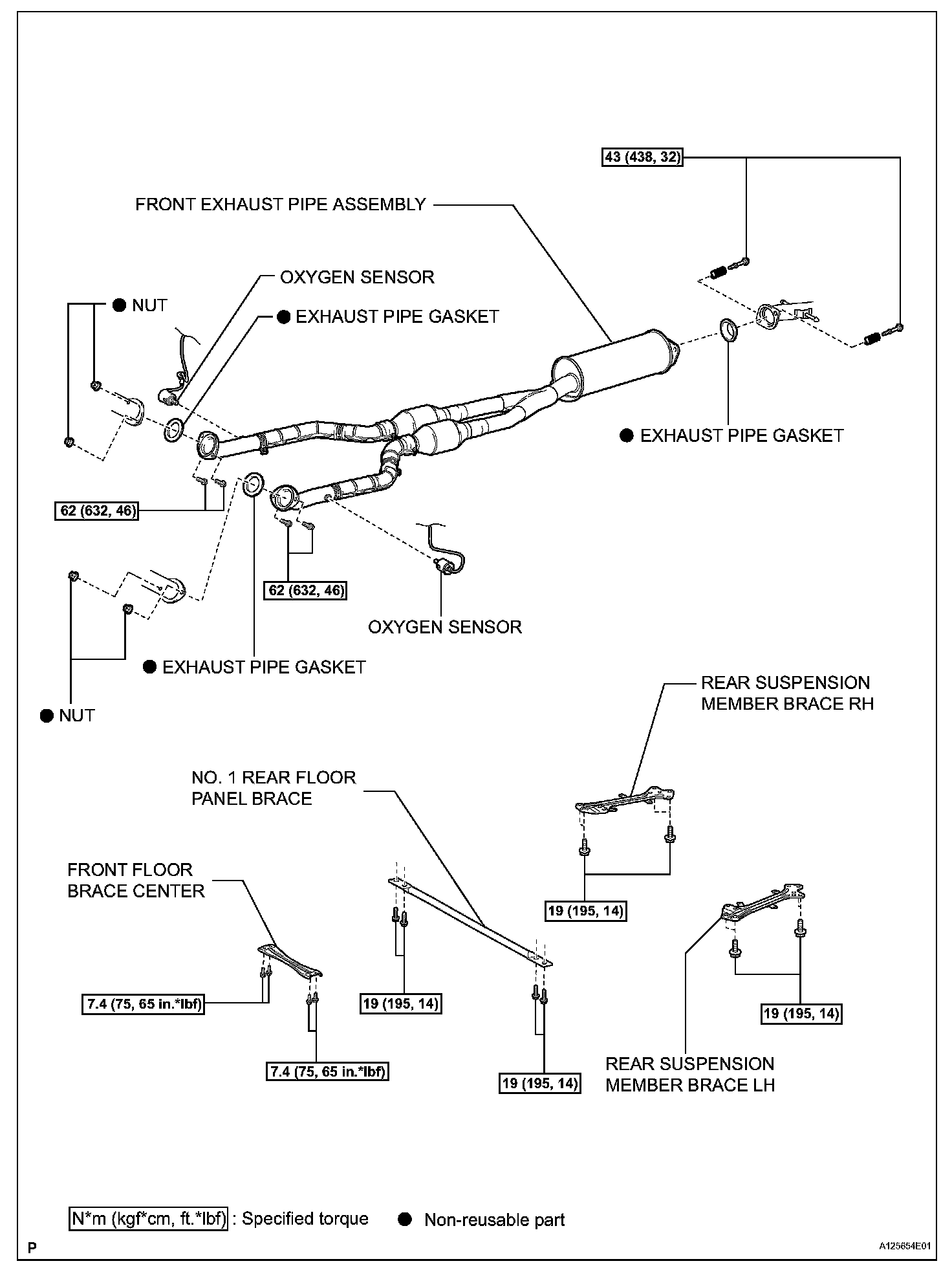 43 (438, 32)

FRONT EXHAUST PIPE ASSEMBLY

OXYGEN SENSOR

● NUT

● EXHAUST PIPE GASKET

● EXHAUST PIPE GASKET

62 (632, 46)

62 (632, 46)

OXYGEN SENSOR

● EXHAUST PIPE GASKET

● NUT

REAR SUSPENSION MEMBER BRACE RH

NO. 1 REAR FLOOR PANEL BRACE

FRONT FLOOR BRACE CENTER

19 (195, 14)

7.4 (75, 65 in.*lbf)

19 (195, 14)

19 (195, 14)

7.4 (75, 65 in.*lbf)

19 (195, 14)

REAR SUSPENSION MEMBER BRACE LH

N*m (kgf*cm, ft.*lbf) : Specified torque ● Non-reusable part

P

A125654E01