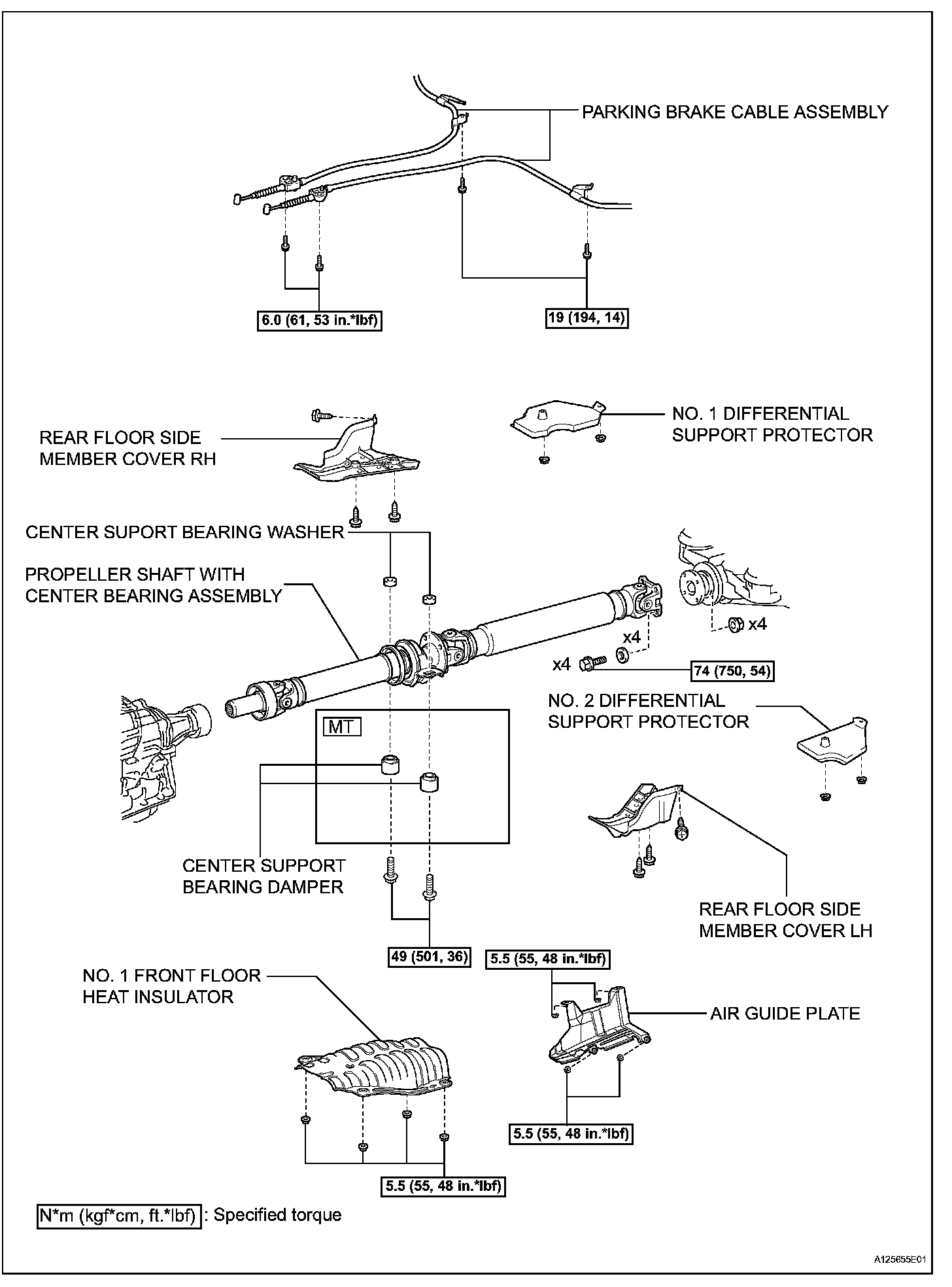 PARKING BRAKE CABLE ASSEMBLY

6.0 (61, 53 in.*lbf)

19 (194, 14)

REAR FLOOR SIDE MEMBER COVER RH

NO. 1 DIFFERENTIAL SUPPORT PROTECTOR

CENTER SUPORT BEARING WASHER

PROPELLER SHAFT WITH CENTER BEARING ASSEMBLY

x4

x4

x4

74 (750, 54)

NO. 2 DIFFERENTIAL SUPPORT PROTECTOR

MT

CENTER SUPPORT BEARING DAMPER

REAR FLOOR SIDE MEMBER COVER LH

49 (501, 36)

5.5 (55, 48 in.*lbf)

NO. 1 FRONT FLOOR HEAT INSULATOR

AIR GUIDE PLATE

5.5 (55, 48 in.*lbf)

5.5 (55, 48 in.*lbf)

N*m (kgf*cm, ft.*lbf) : Specified torque

A125655E01