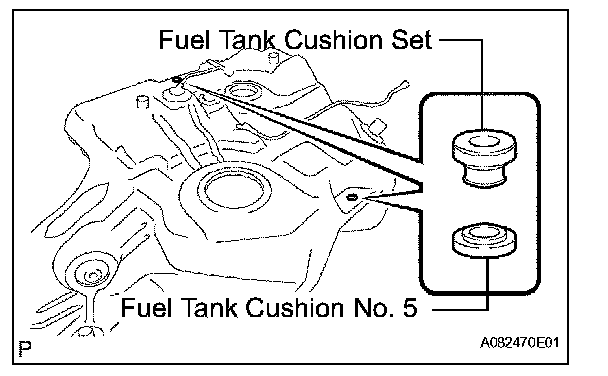 Fuel Tank Cushion Set

Fuel Tank Cushion No. 5

P

A082470E01