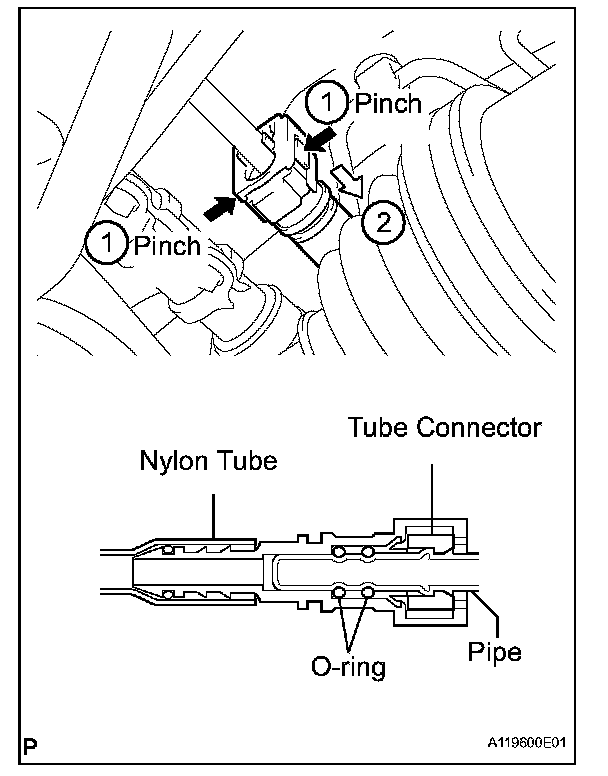 1 Pinch

1 Pinch

2

Tube Connector

Nylon Tube

O-ring

Pipe

P

A119600E01