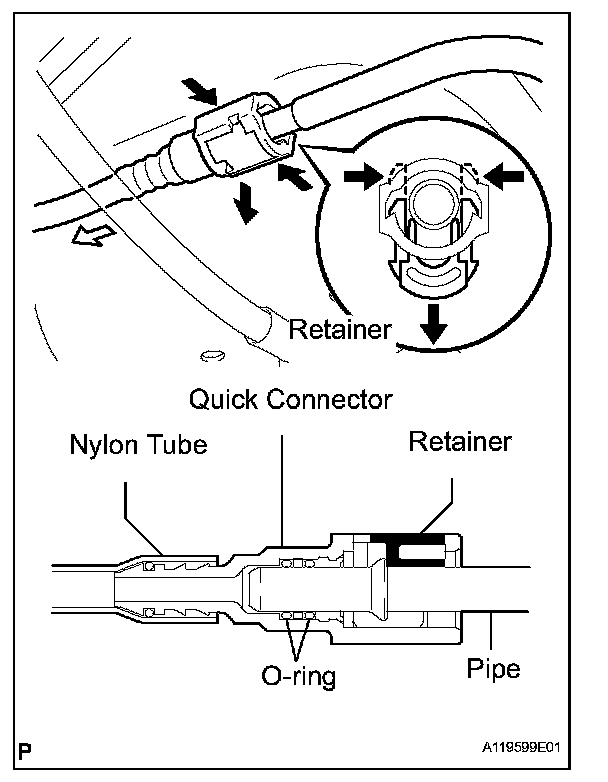 Retainer

Quick Connector

Nylon Tube

Retainer

O-ring

Pipe

P

A119599E01