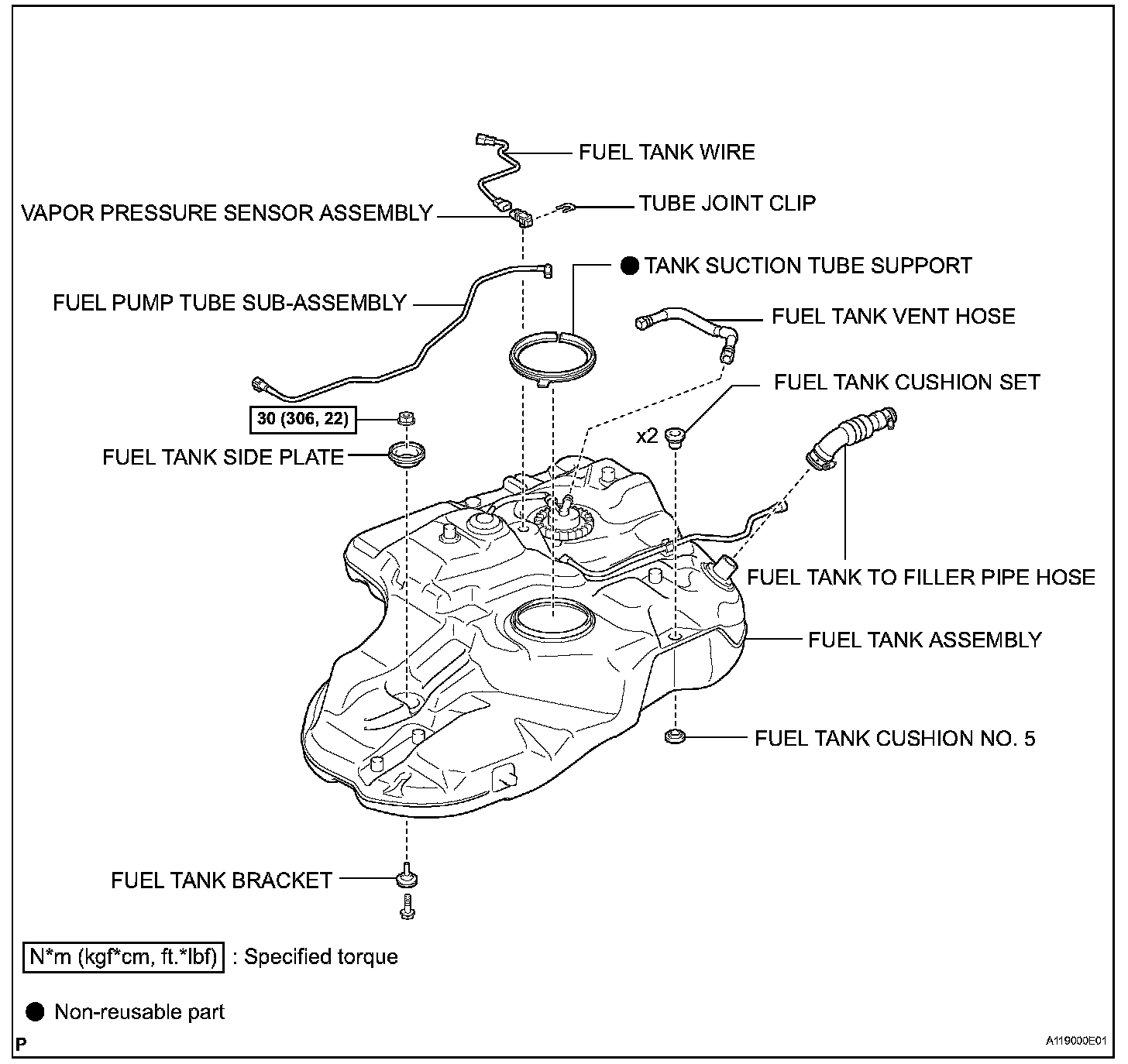 FUEL TANK WIRE

VAPOR PRESSURE SENSOR ASSEMBLY

TUBE JOINT CLIP

● TANK SUCTION TUBE SUPPORT

FUEL PUMP TUBE SUB-ASSEMBLY

FUEL TANK VENT HOSE

FUEL TANK CUSHION SET

30 (306, 22)

x2

FUEL TANK SIDE PLATE

FUEL TANK TO FILLER PIPE HOSE

FUEL TANK ASSEMBLY

FUEL TANK CUSHION NO. 5

FUEL TANK BRACKET

N*m (kgf*cm, ft.*lbf) : Specified torque

● Non-reusable part

P

A119000E01