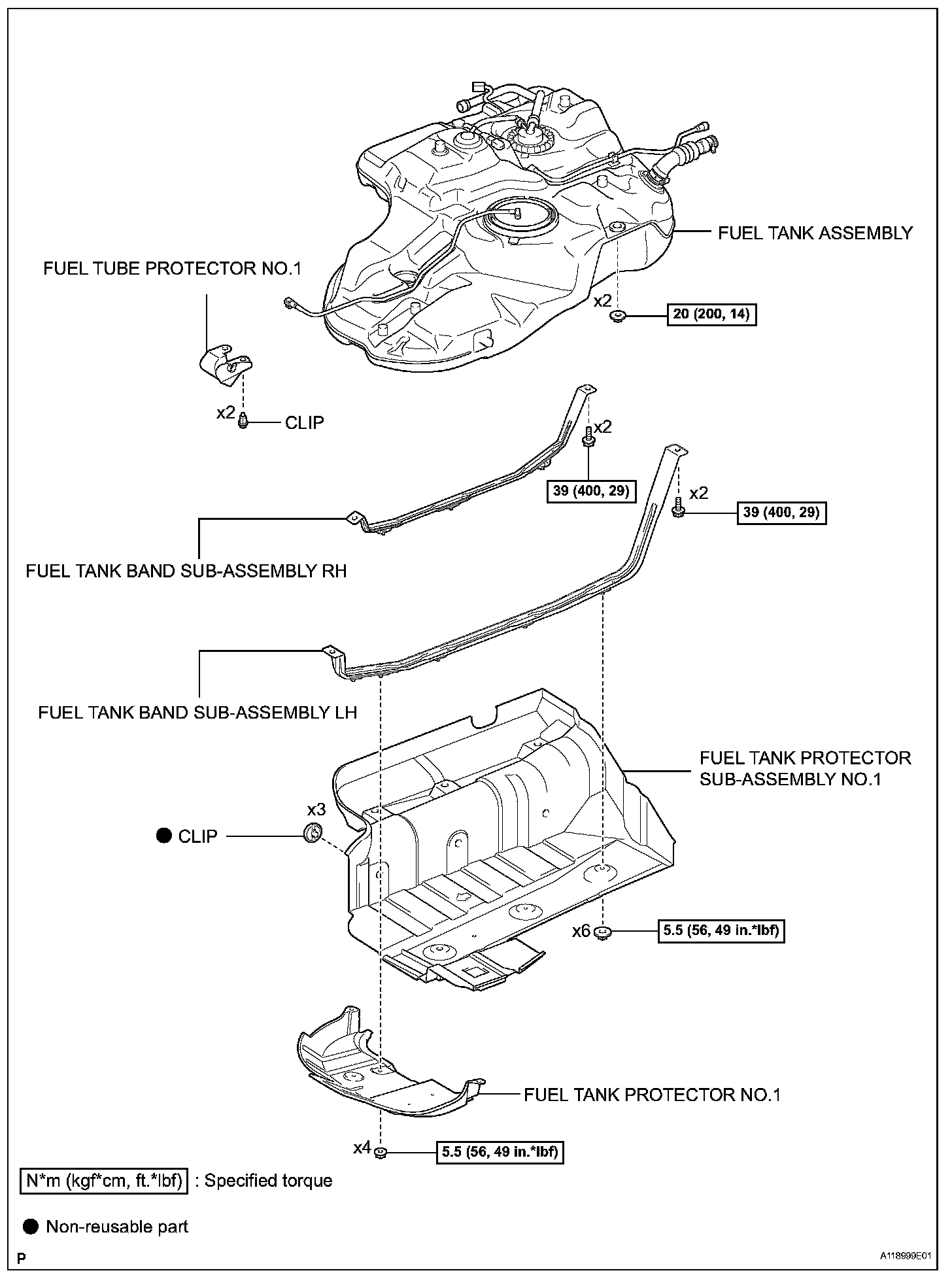 FUEL TANK ASSEMBLY

FUEL TUBE PROTECTOR NO.1

x2

20 (200, 14)

x2

CLIP

x2

39 (400, 29)

x2

39 (400, 29)

FUEL TANK BAND SUB-ASSEMBLY RH

FUEL TANK BAND SUB-ASSEMBLY LH

FUEL TANK PROTECTOR SUB-ASSEMBLY NO.1

x3

● CLIP

x6

5.5 (56, 49 in.*lbf)

FUEL TANK PROTECTOR NO.1

x4

5.5 (56, 49 in.*lbf)

N*m (kgf*cm, ft.*lbf) : Specified torque

● Non-reusable part

P

A118999E01