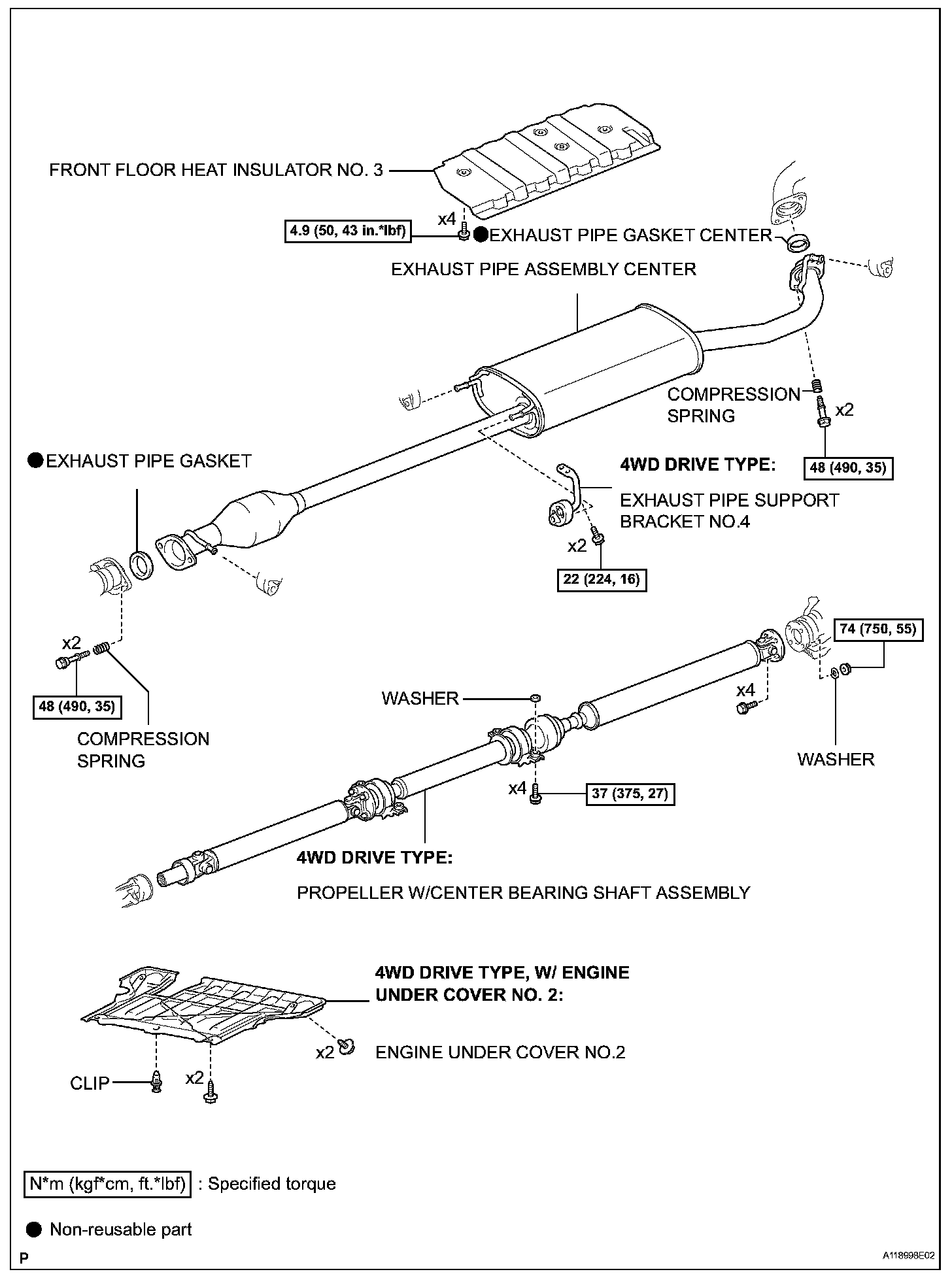 FRONT FLOOR HEAT INSULATOR NO. 3

x4

4.9 (50, 43 in.*lbf)

● EXHAUST PIPE GASKET CENTER

EXHAUST PIPE ASSEMBLY CENTER

COMPRESSION SPRING

x2

48 (490, 35)

● EXHAUST PIPE GASKET

4WD DRIVE TYPE:

EXHAUST PIPE SUPPORT BRACKET NO.4

x2

22 (224, 16)

x2

48 (490, 35)

COMPRESSION SPRING

74 (750, 55)

WASHER

x4

WASHER

x4

37 (375, 27)

4WD DRIVE TYPE:

PROPELLER W/CENTER BEARING SHAFT ASSEMBLY

4WD DRIVE TYPE, W/ ENGINE UNDER COVER NO. 2:

x2

ENGINE UNDER COVER NO.2

CLIP

x2

N*m (kgf*cm, ft.*lbf) : Specified torque

● Non-reusable part

P

A118998E02